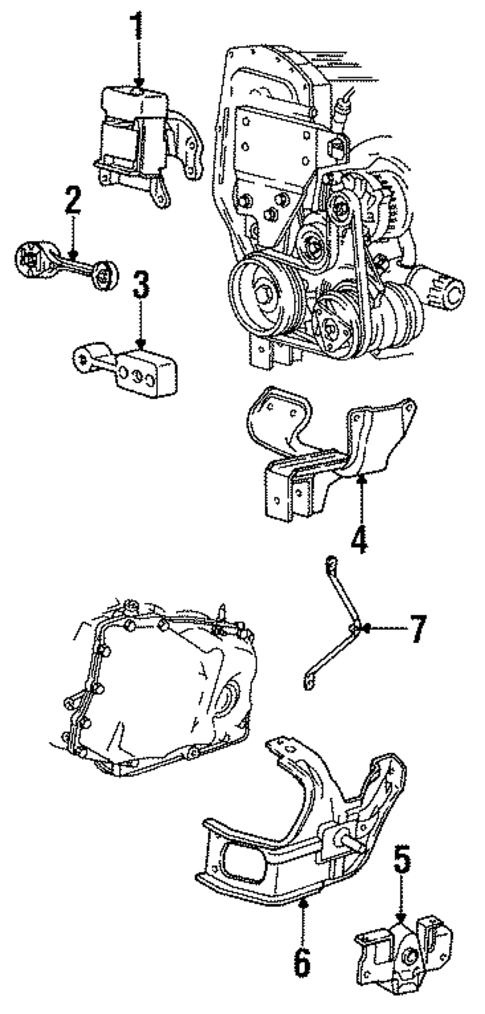 1
2
3
4
7
5
6