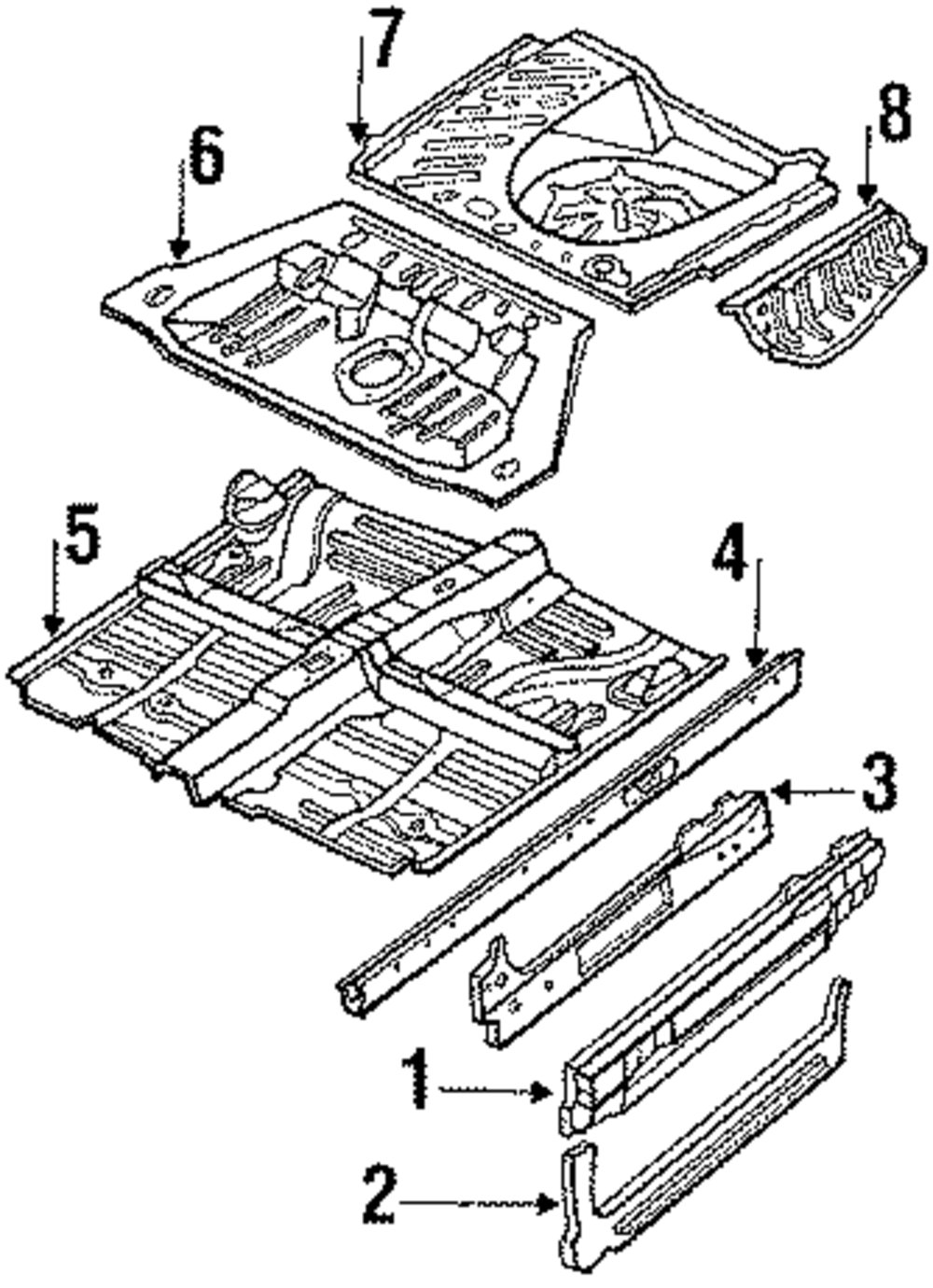 7
8
6
5
4
3
1
2