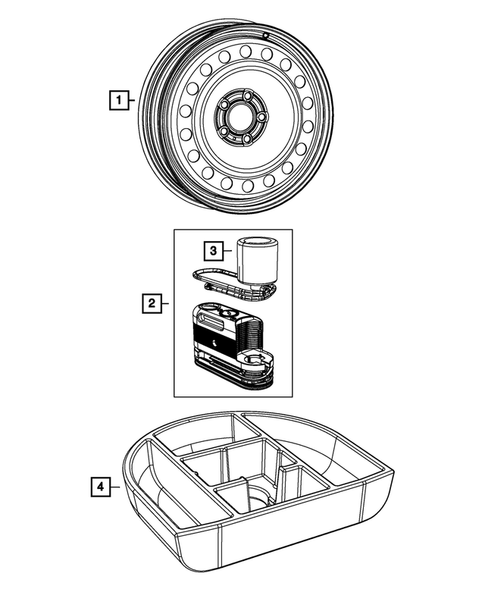 1
3
2
4