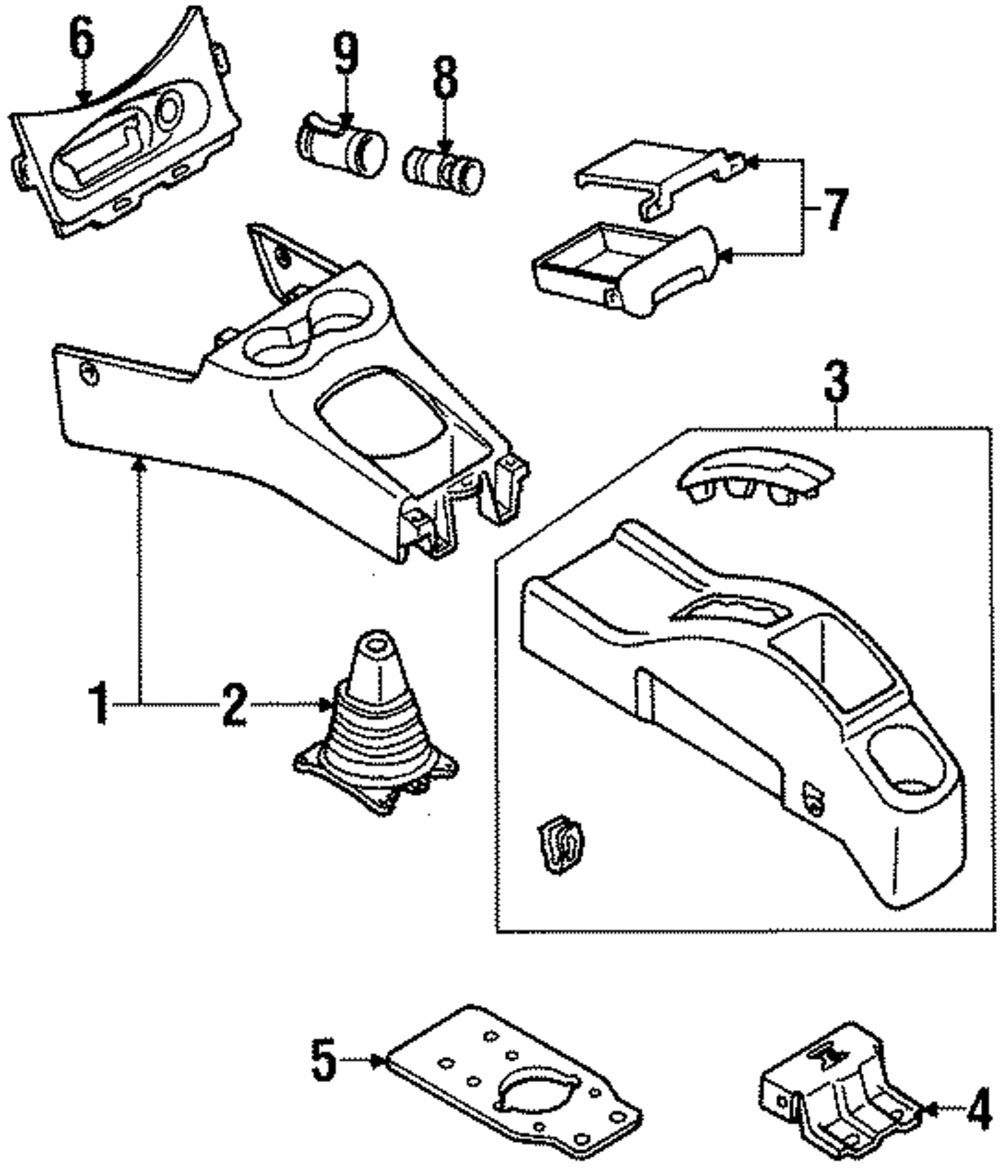 6
9
8
7
3
1
2
5
4