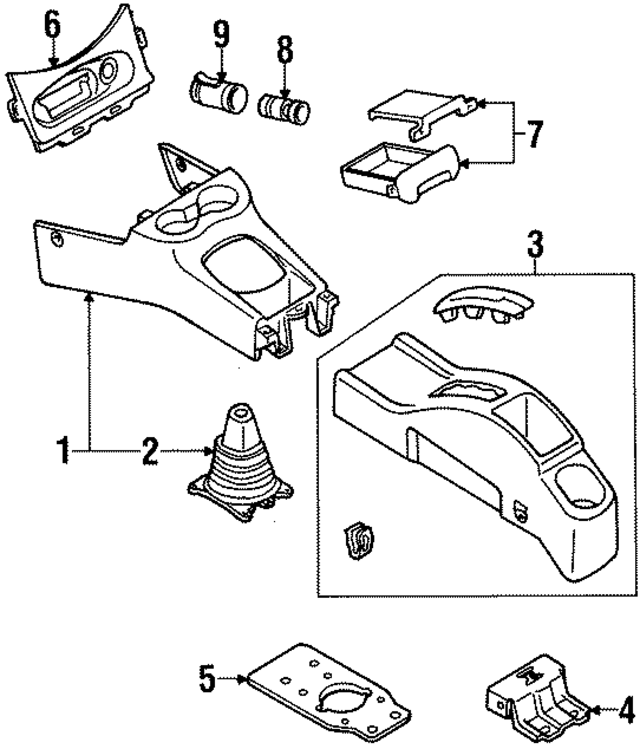 6
9
8
7
3
1
2
5
4