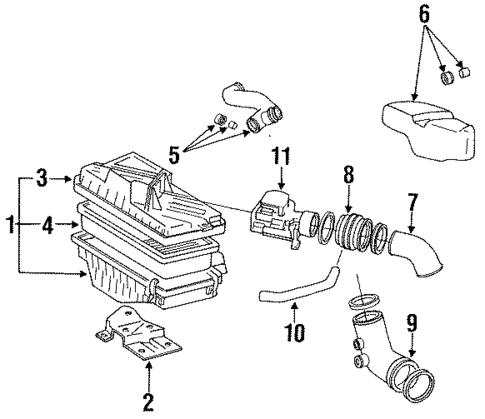 6
5
11
8
7
3
1
4
10
9
2