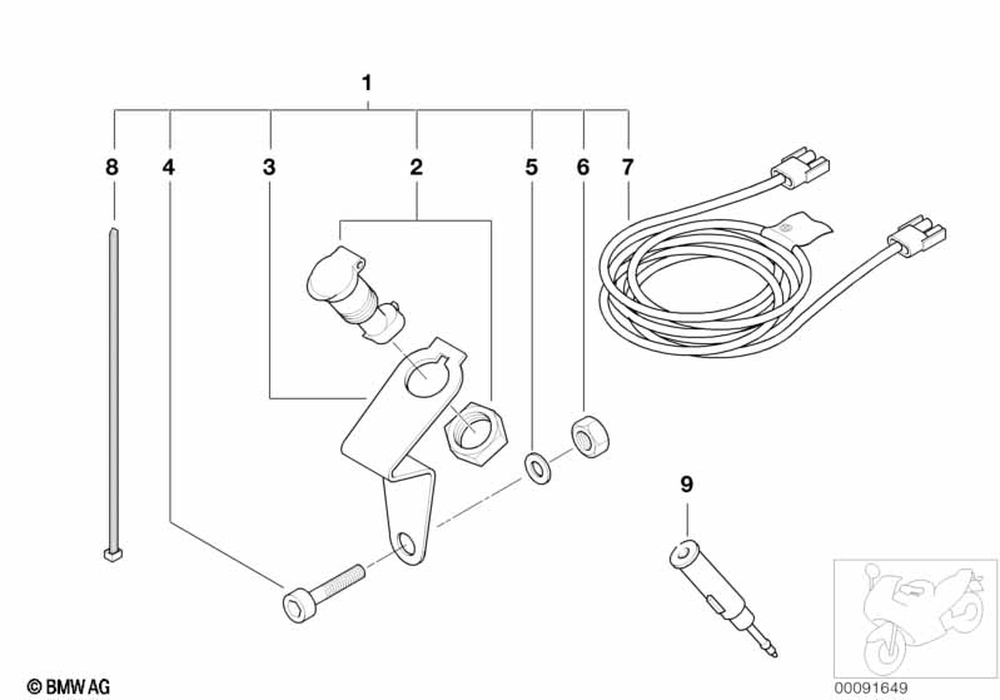 1
8
4
3
2
5
6
7
9
© BMW AG
00091649