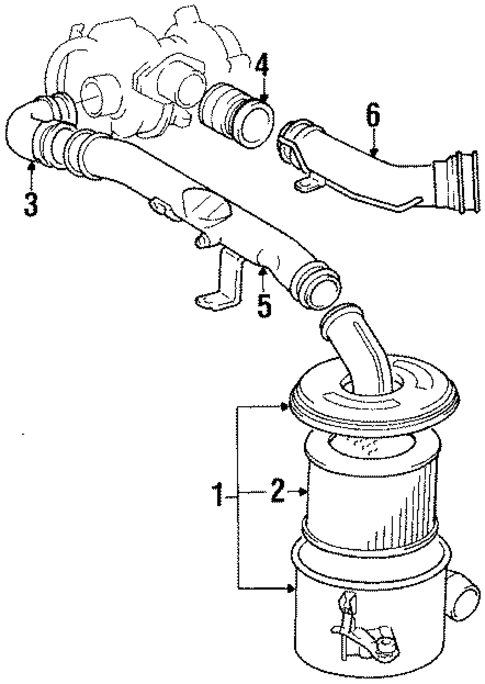 4
6
3
5
1
2