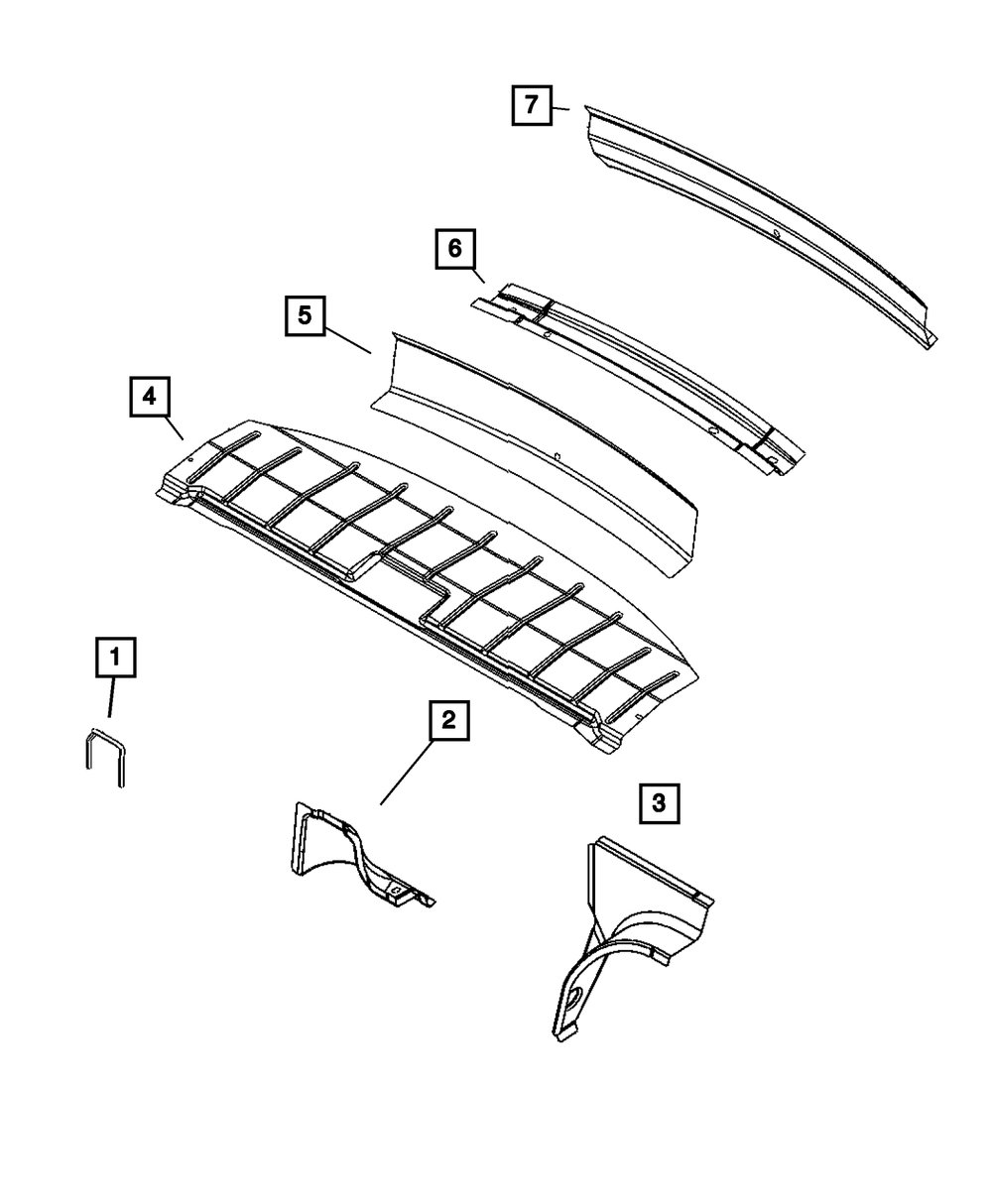 7

6

5

4

1

2

3