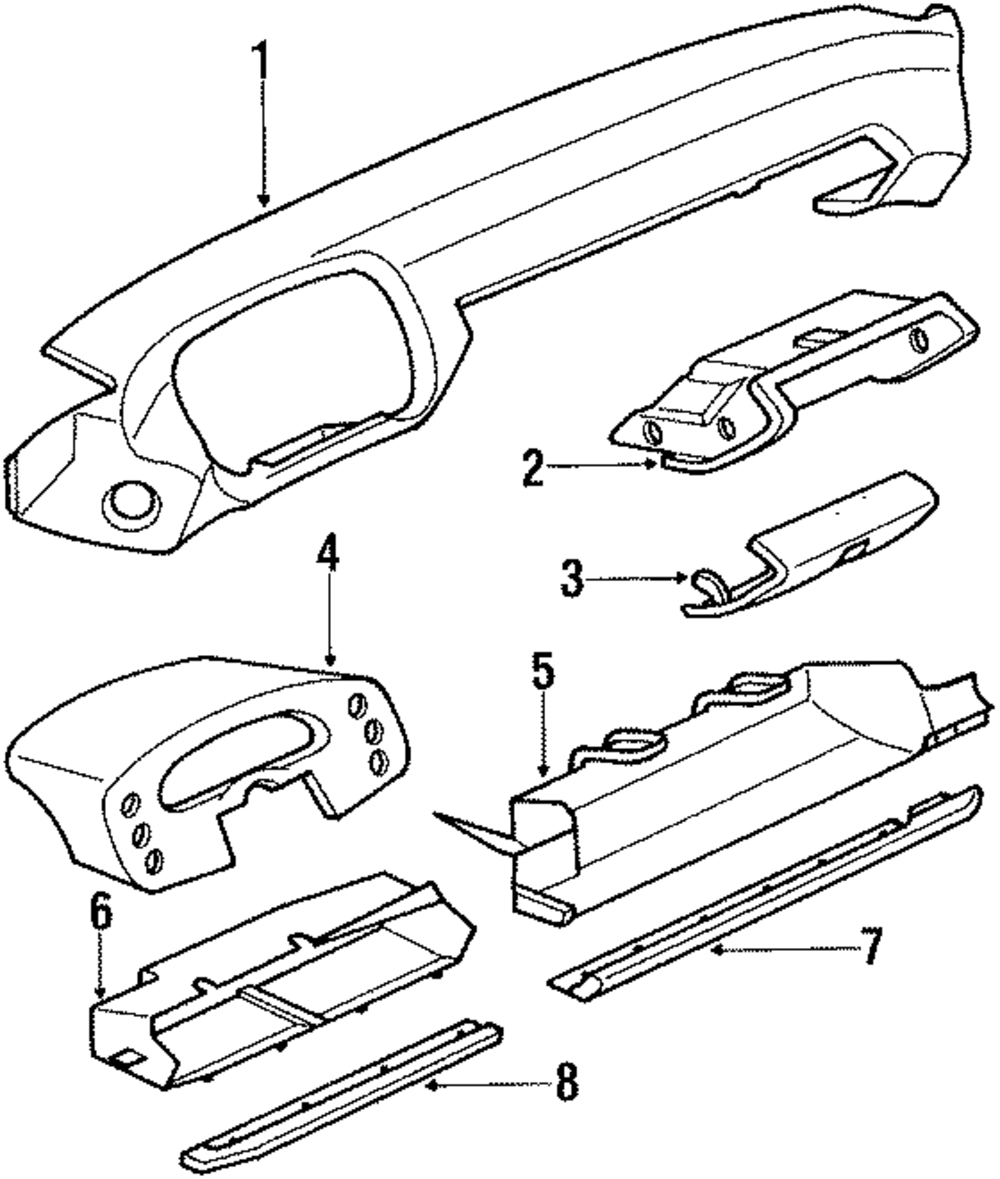 1
2
3
4
5
6
7
8