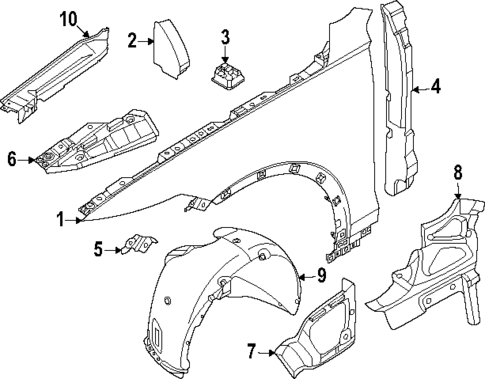 10
2
3
4
6
8
1
5
9
7