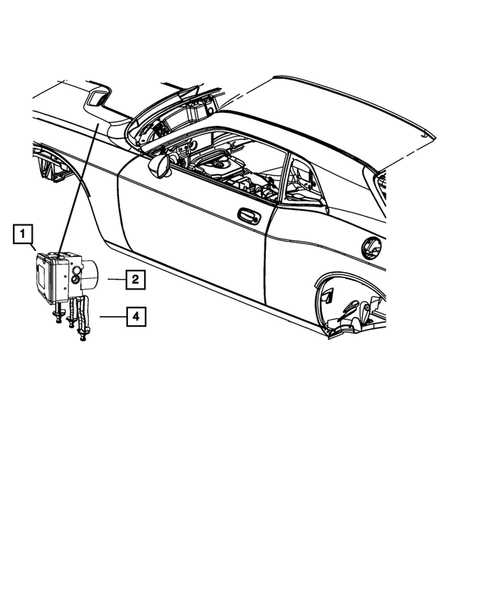 1
2
4