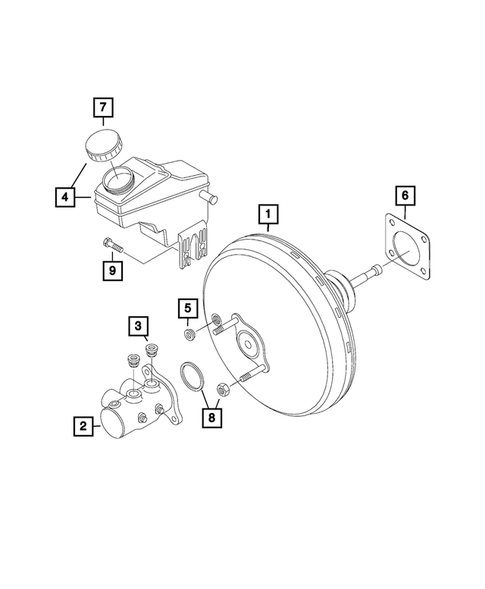 7
4
6
1
9
5
3
2
8