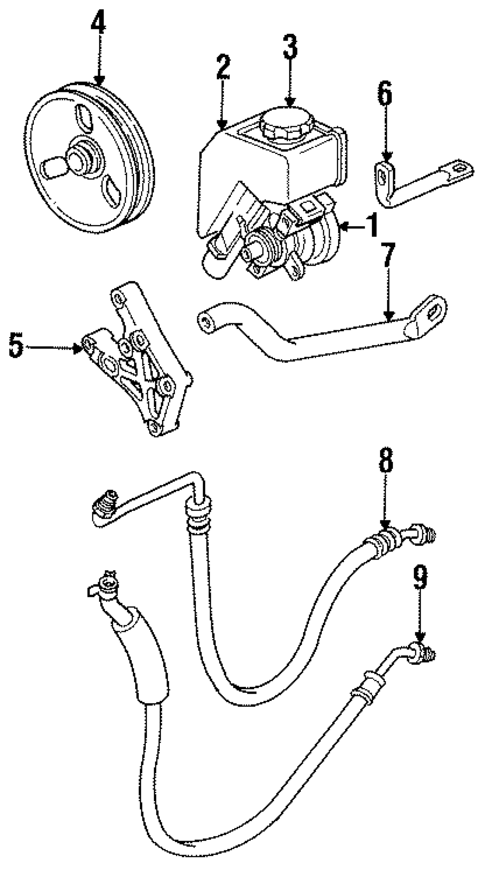 4
2
3
6
1
7
5
8
9