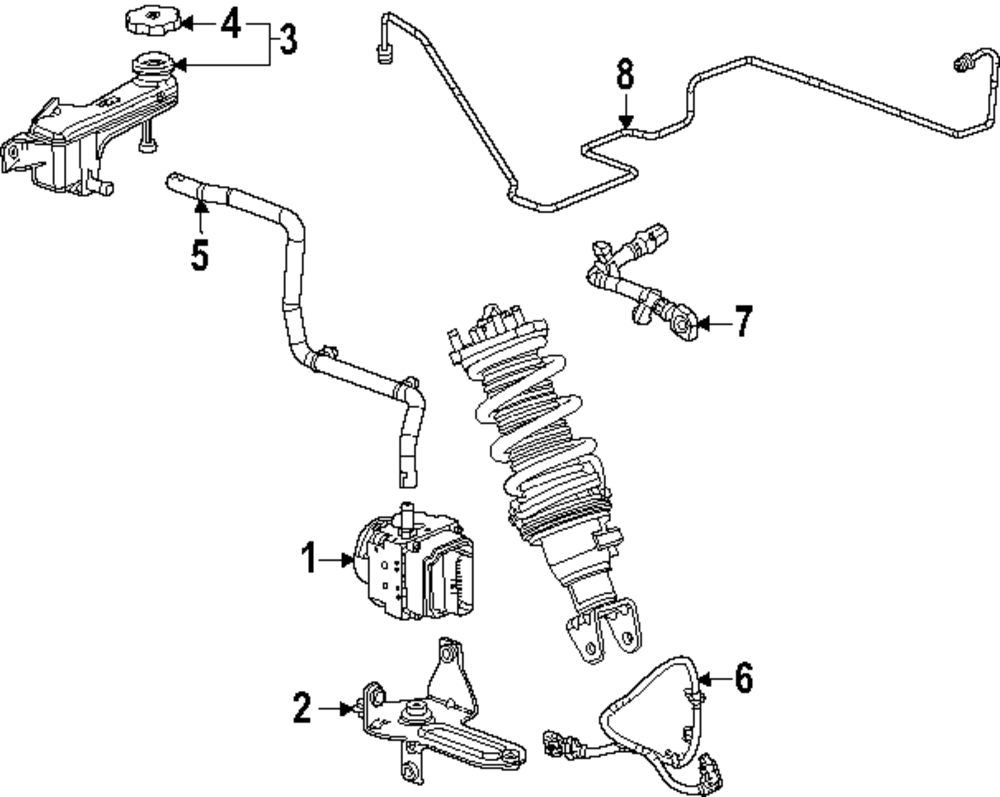 4
3
8
5
7
1
6
2