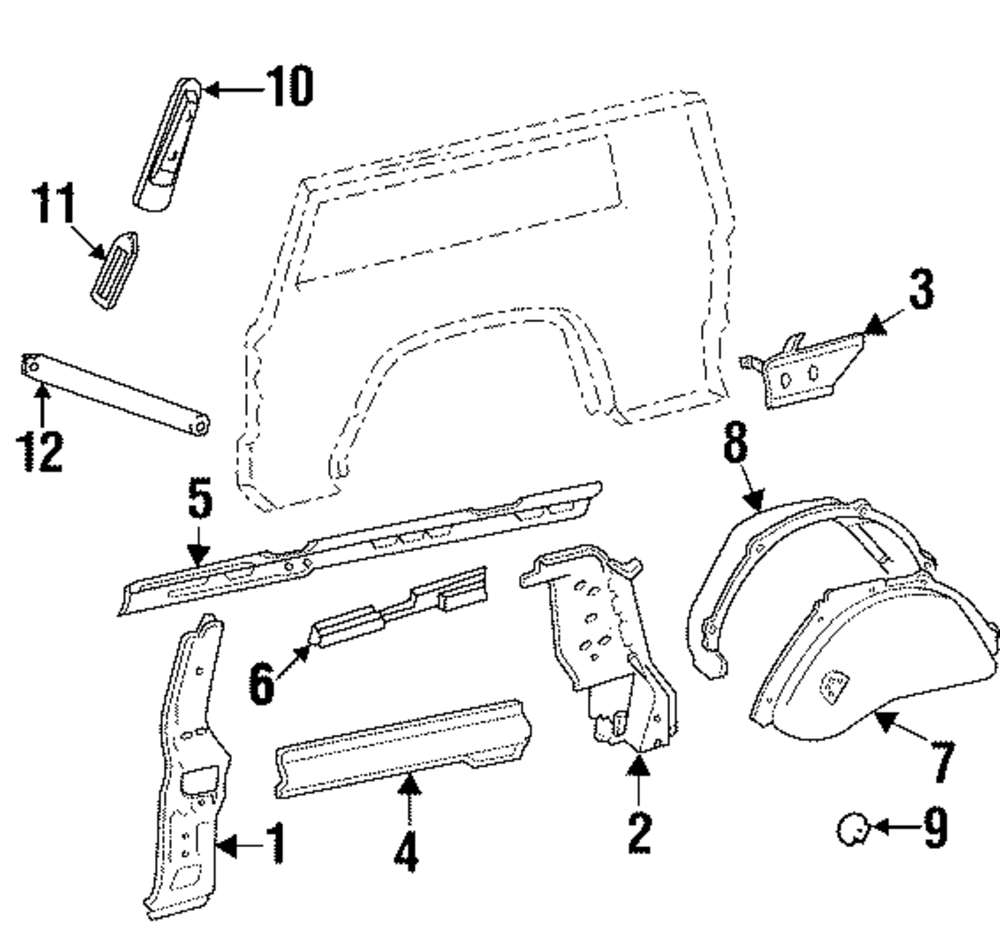 10
11
3
12
8
5
6
7
1
4
2
9