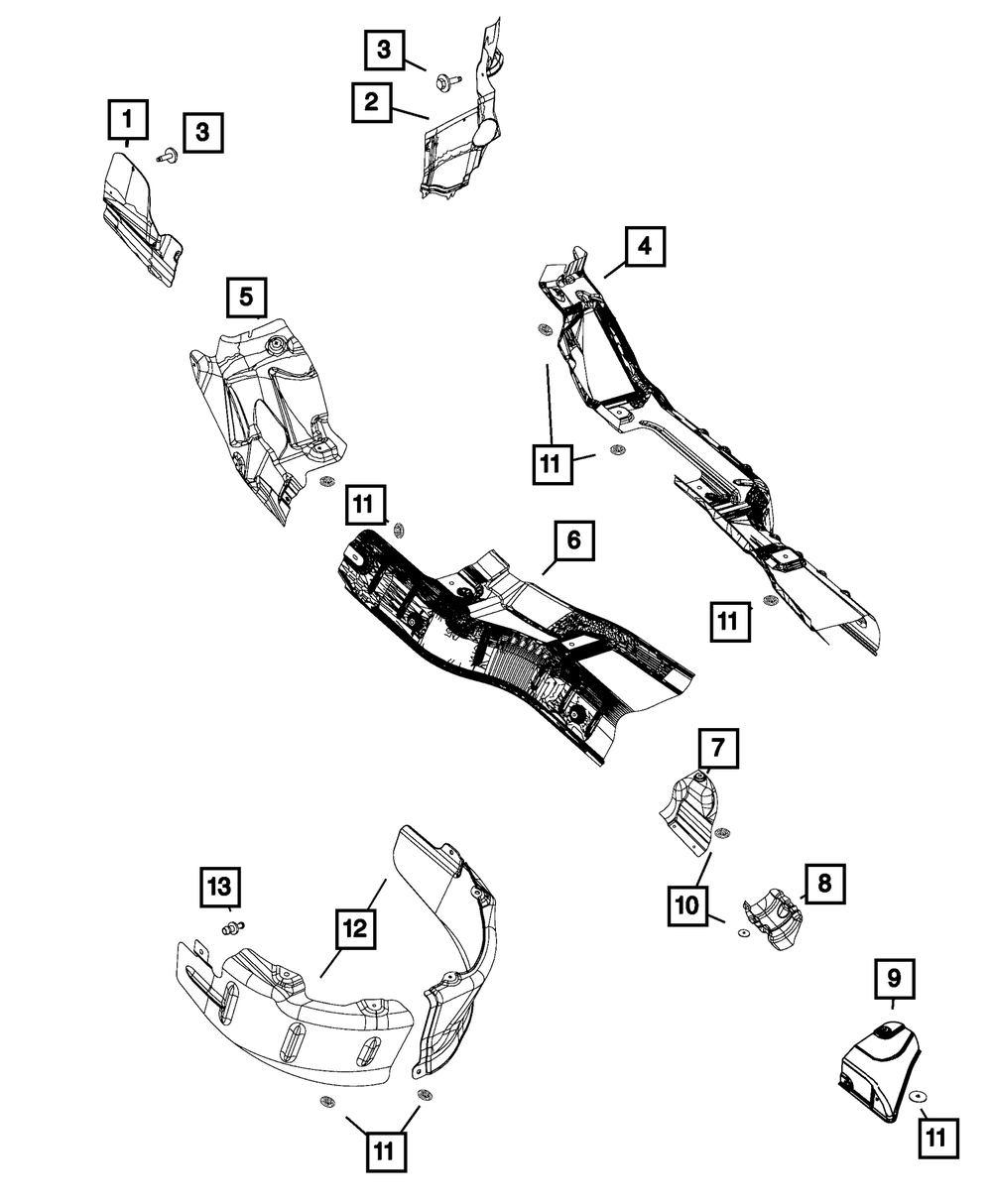 3
2
1
3
4
5
11
11
6
11
7
8
10
13
12
9
11
11