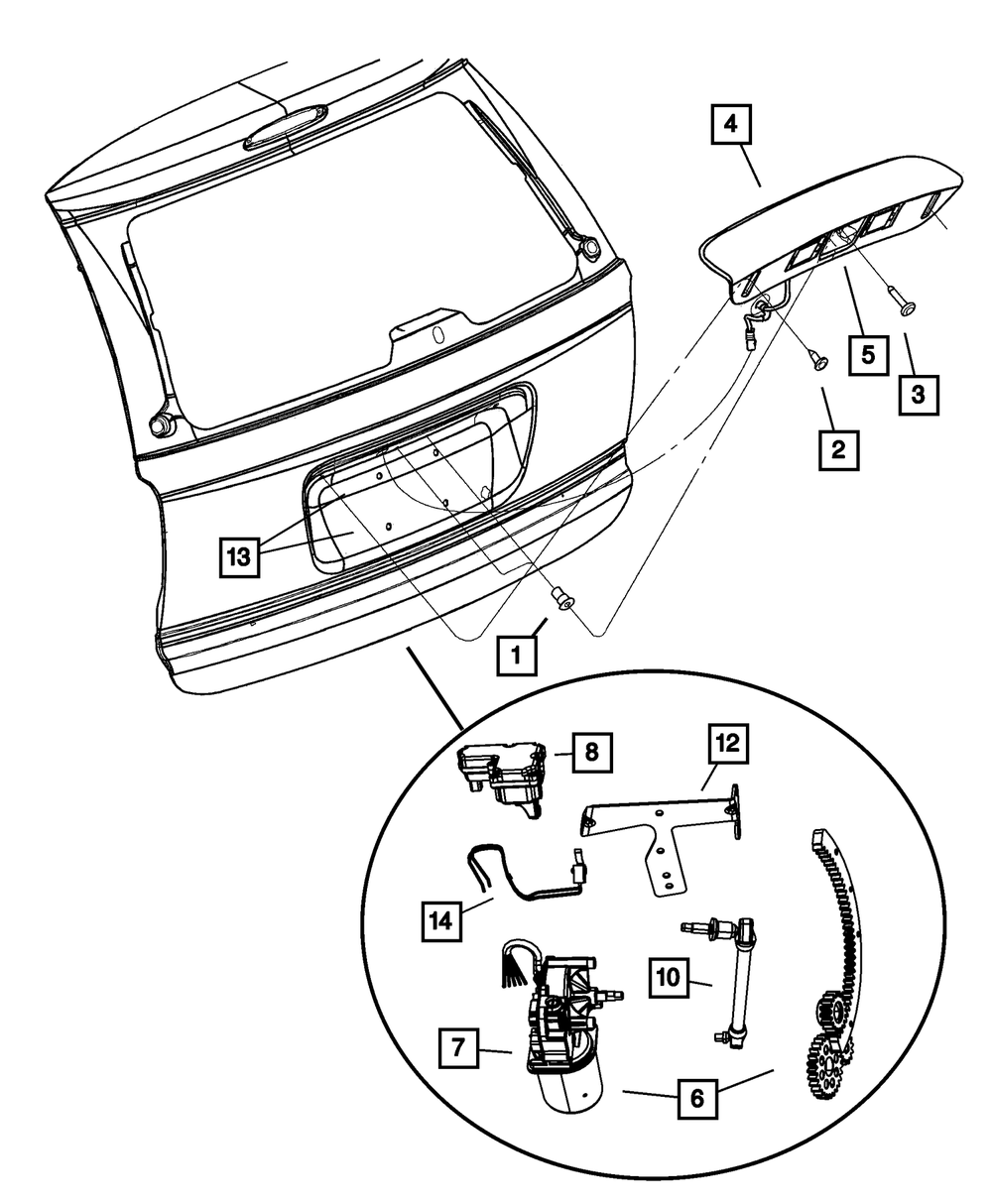 4
5
3
2
13
1
8
12
14
10
7
6