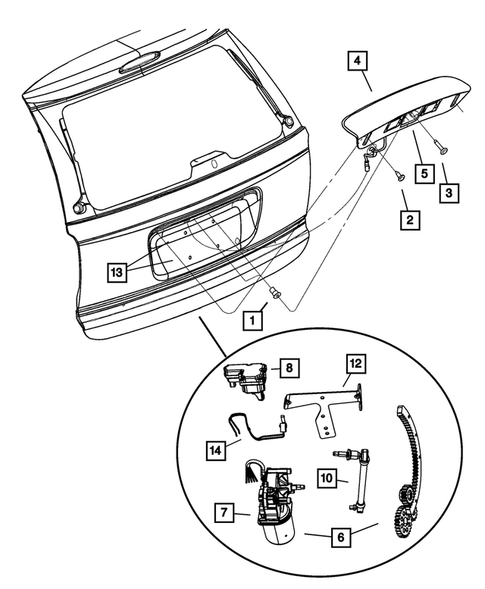 4
5
3
2
13
1
8
12
14
10
7
6