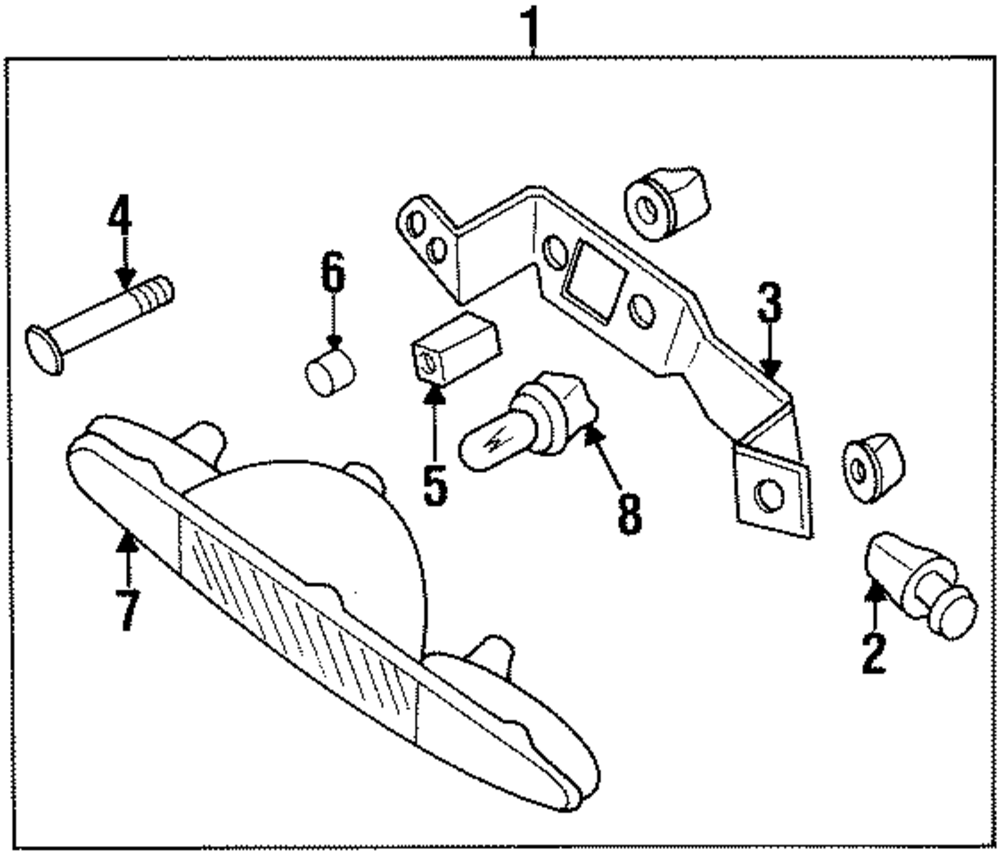 1
4
6
3
5
8
7
2