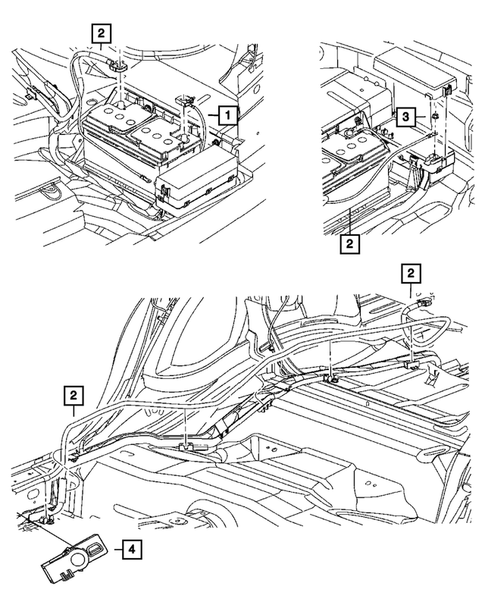 2
1
3
2
2
2
4