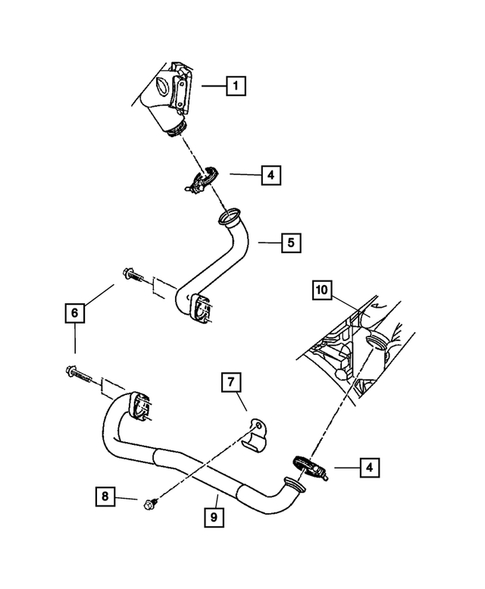 1
4
5
10
6
7
4
8
9