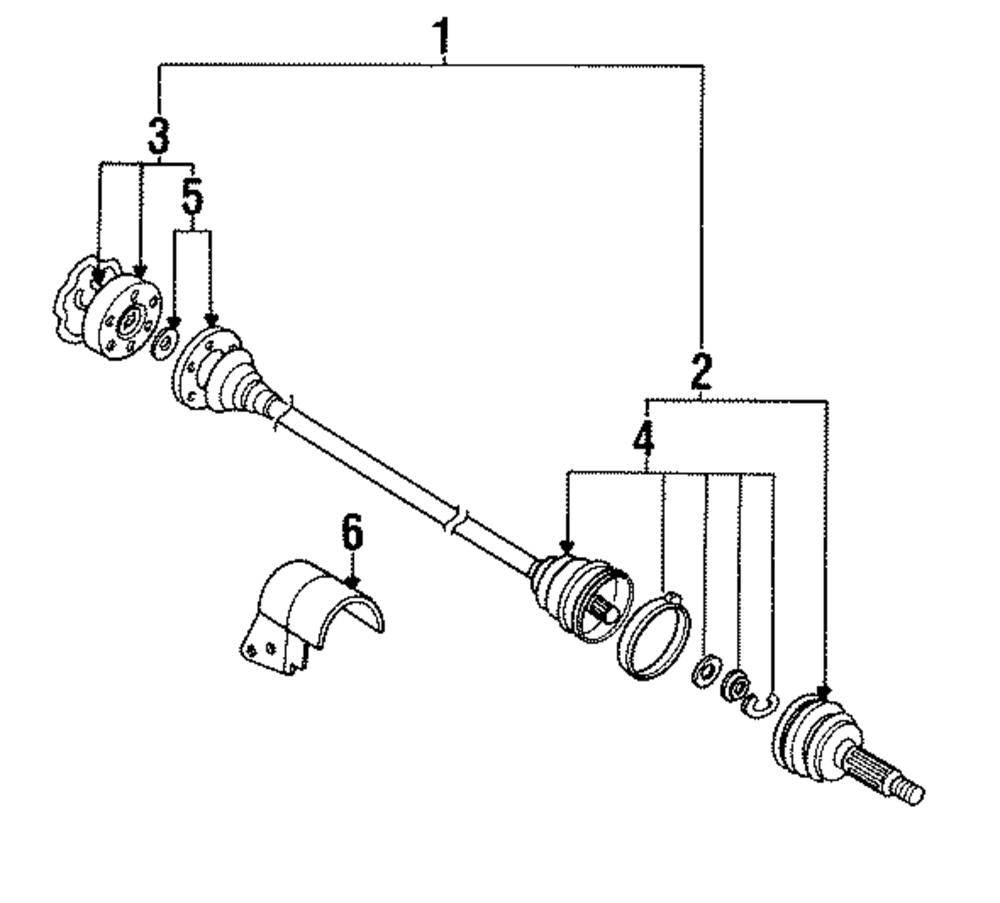 1
3
5
2
4
6