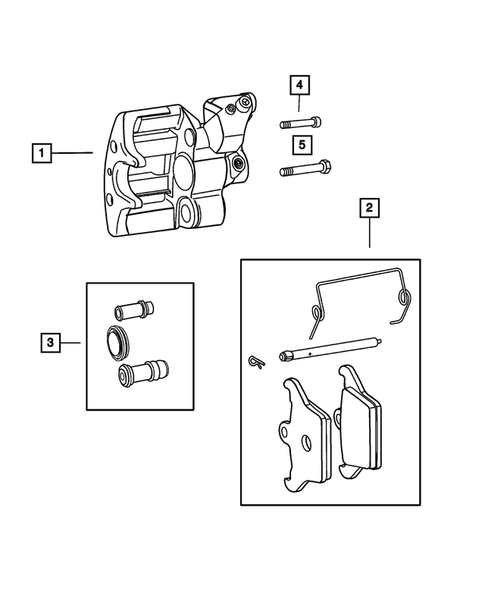 4
1
5
2
3