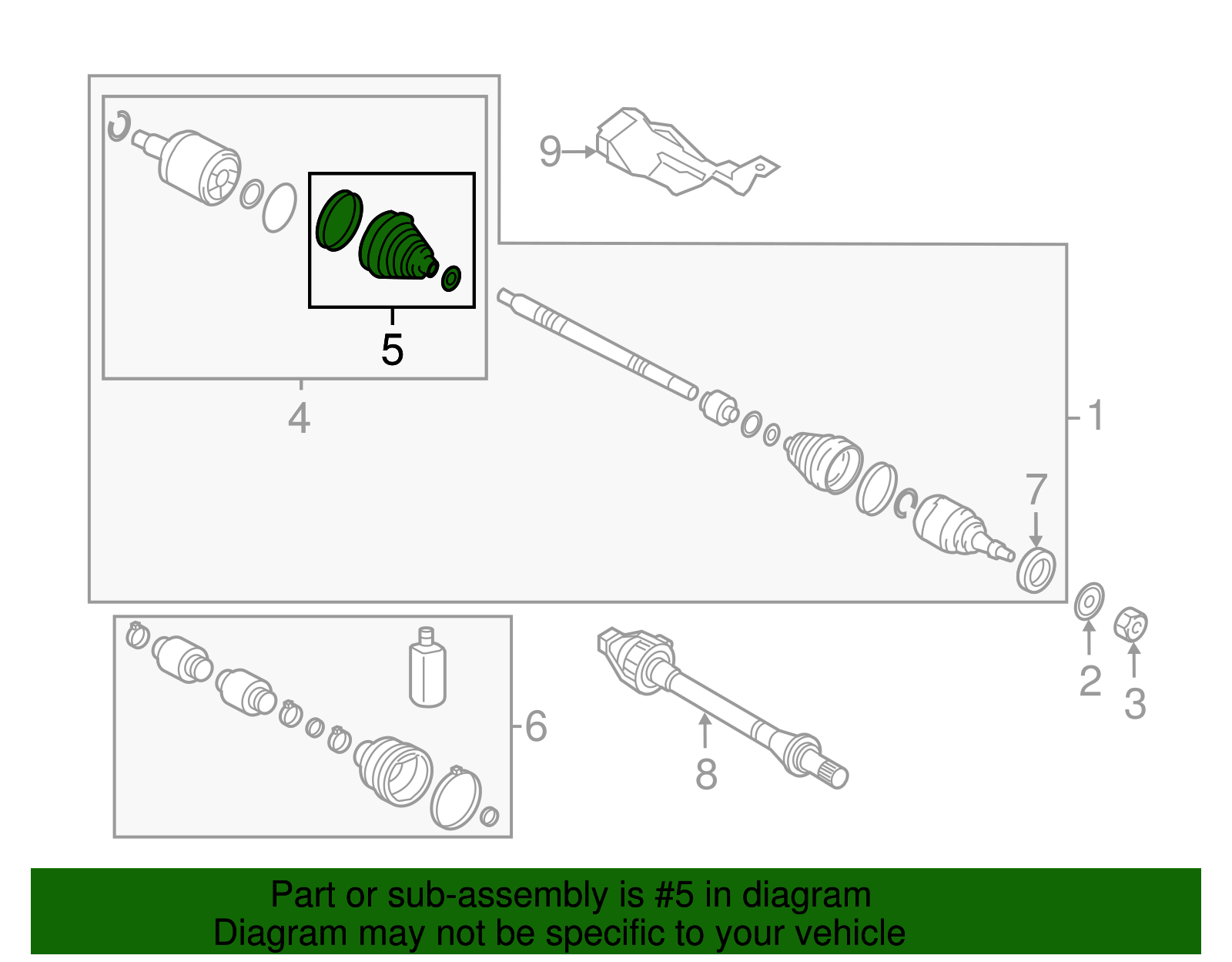 9
5
4
1
7
2
3
6
8

Part or sub-assembly is #5 in diagram
Diagram may not be specific to your vehicle