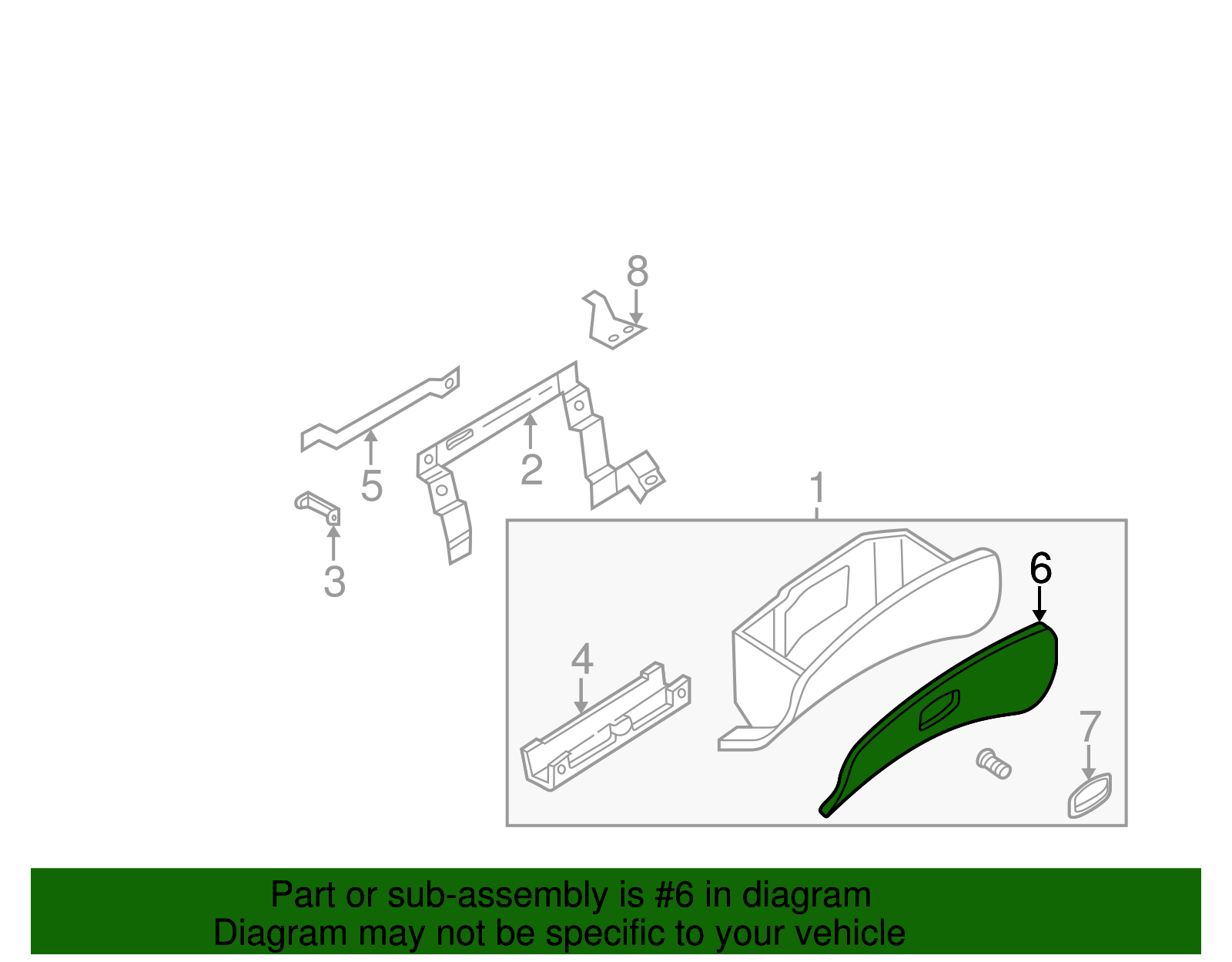 8
5
2
3
1
6
4
7

Part or sub-assembly is #6 in diagram
Diagram may not be specific to your vehicle