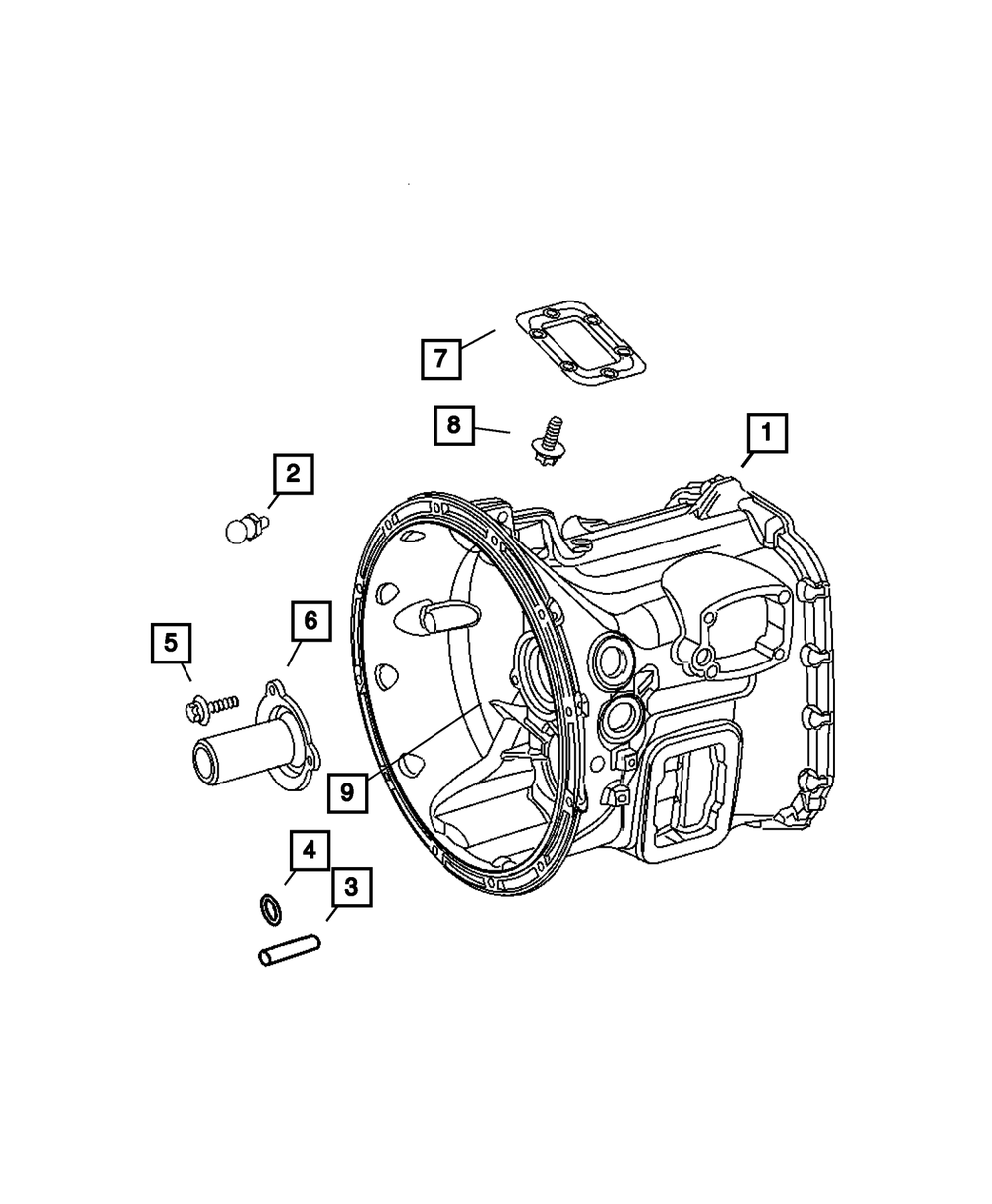 7

8

1

2

6

5

9

4

3