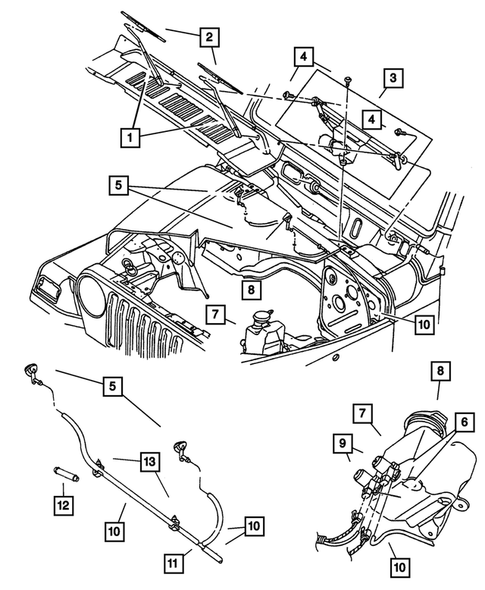 2
4
3
4
1
5
8
7
10
5
8
7
6
9
13
12
10
10
11
10