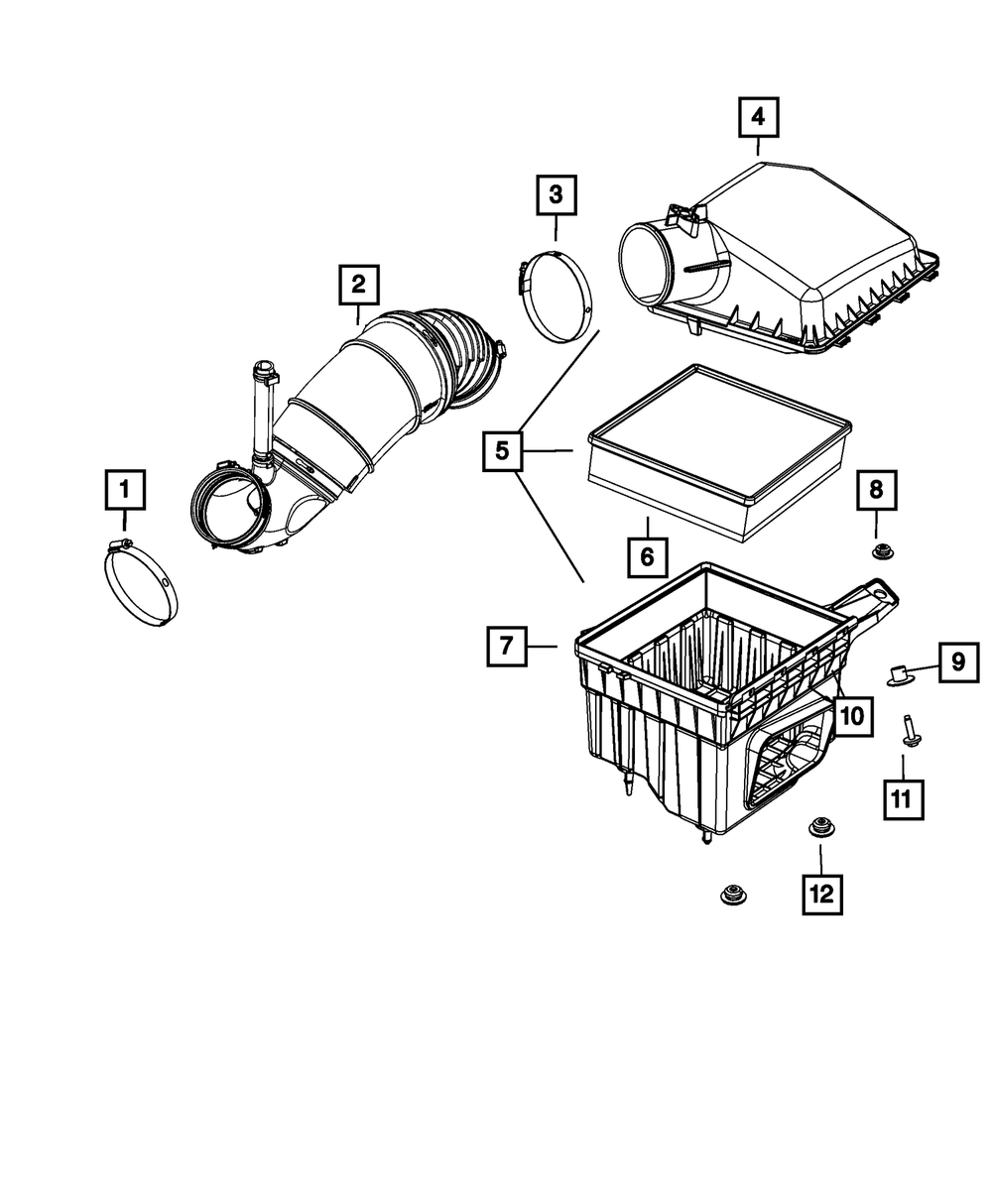 4
3
2
5
1
8
6
7
9
10
11
12