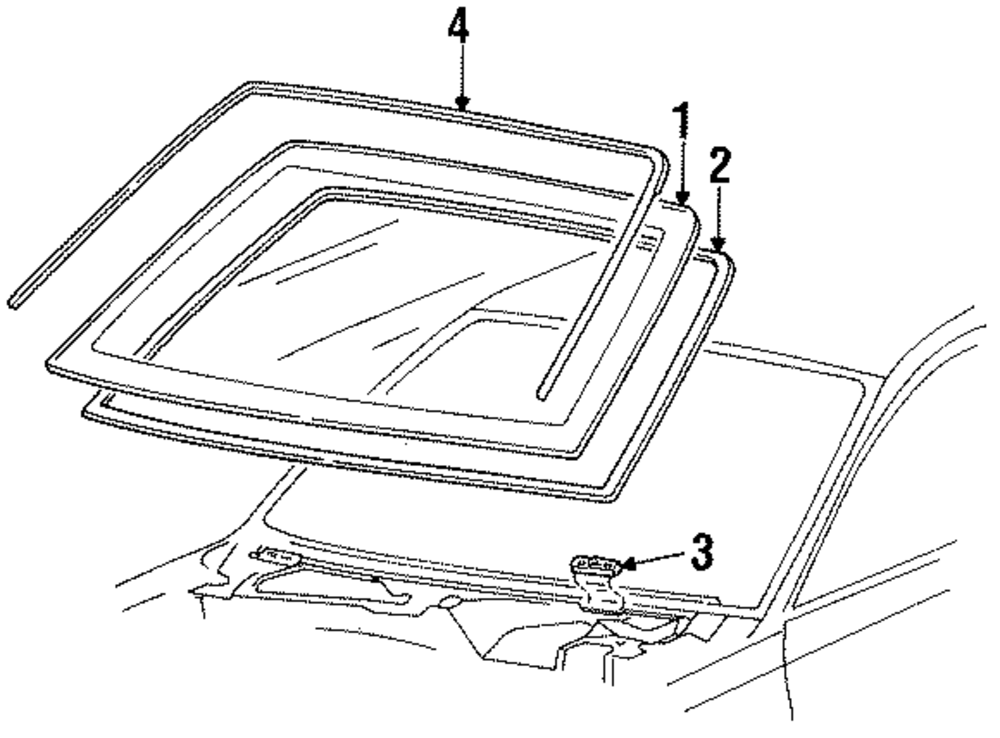 4
1
2
3