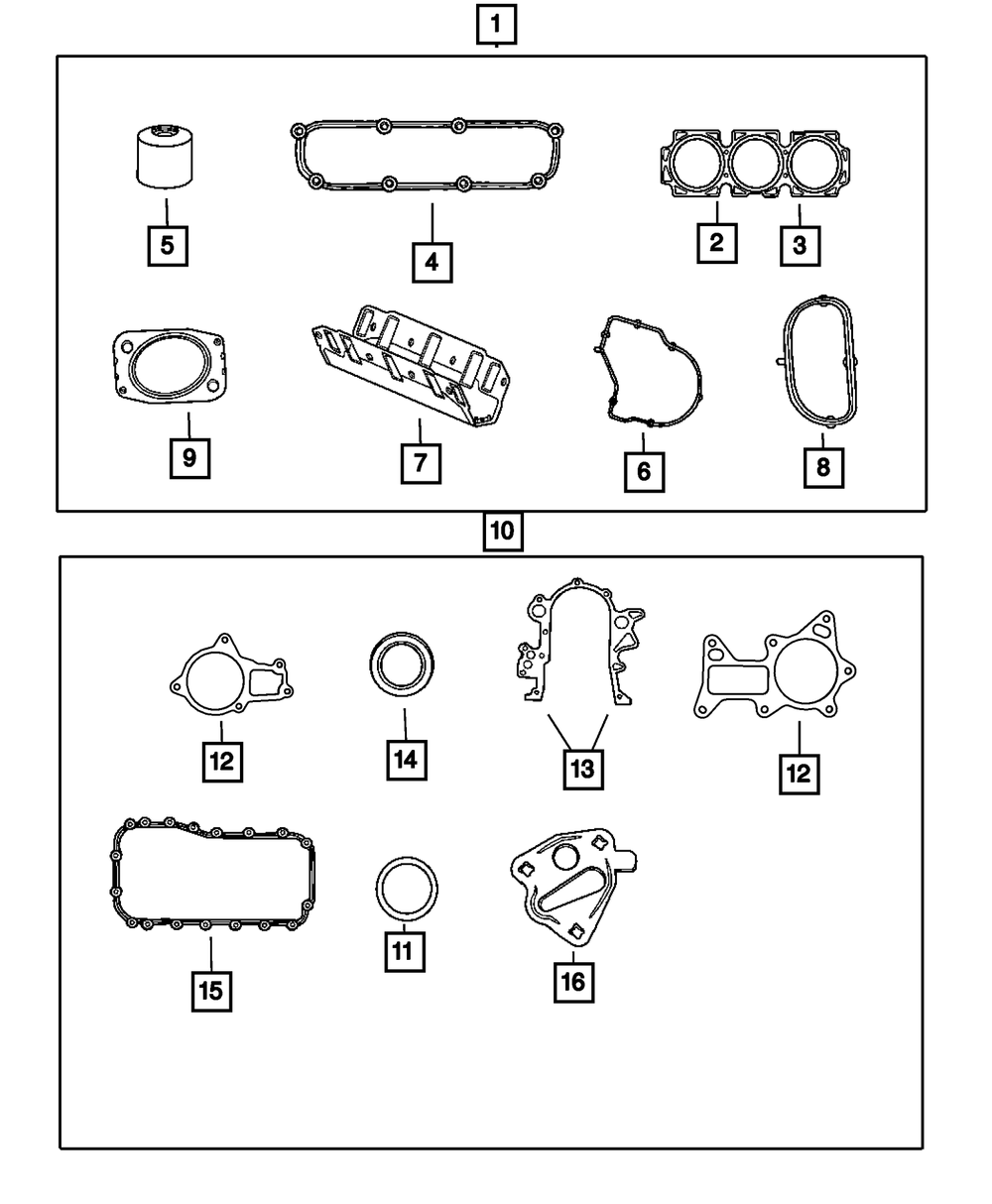 1

5

4

2

3

9

7

6

8

10

12

14

13

12

15

11

16