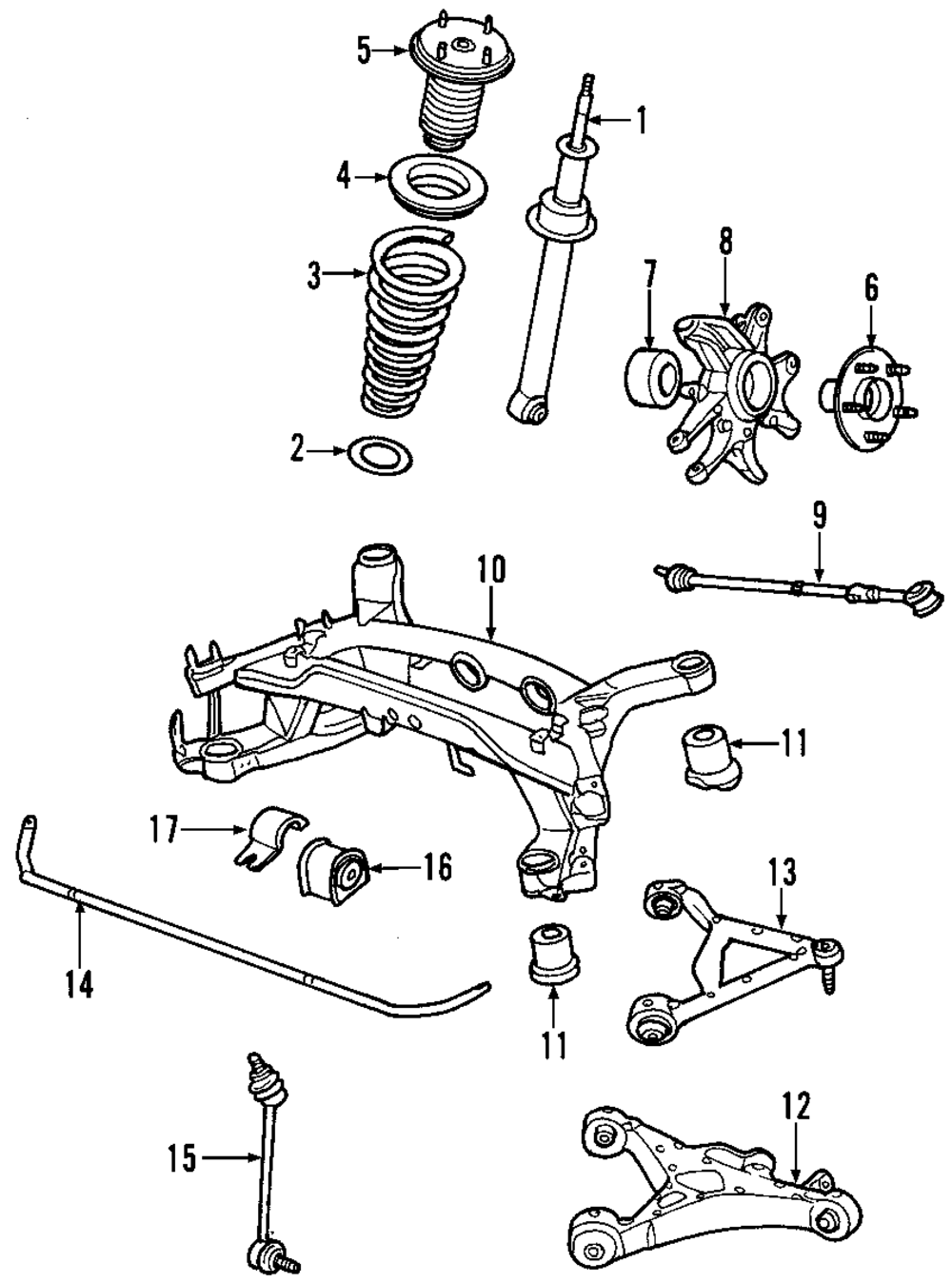 5
1
4
3
8
7
6
2
9
10
11
17
16
13
14
11
12
15