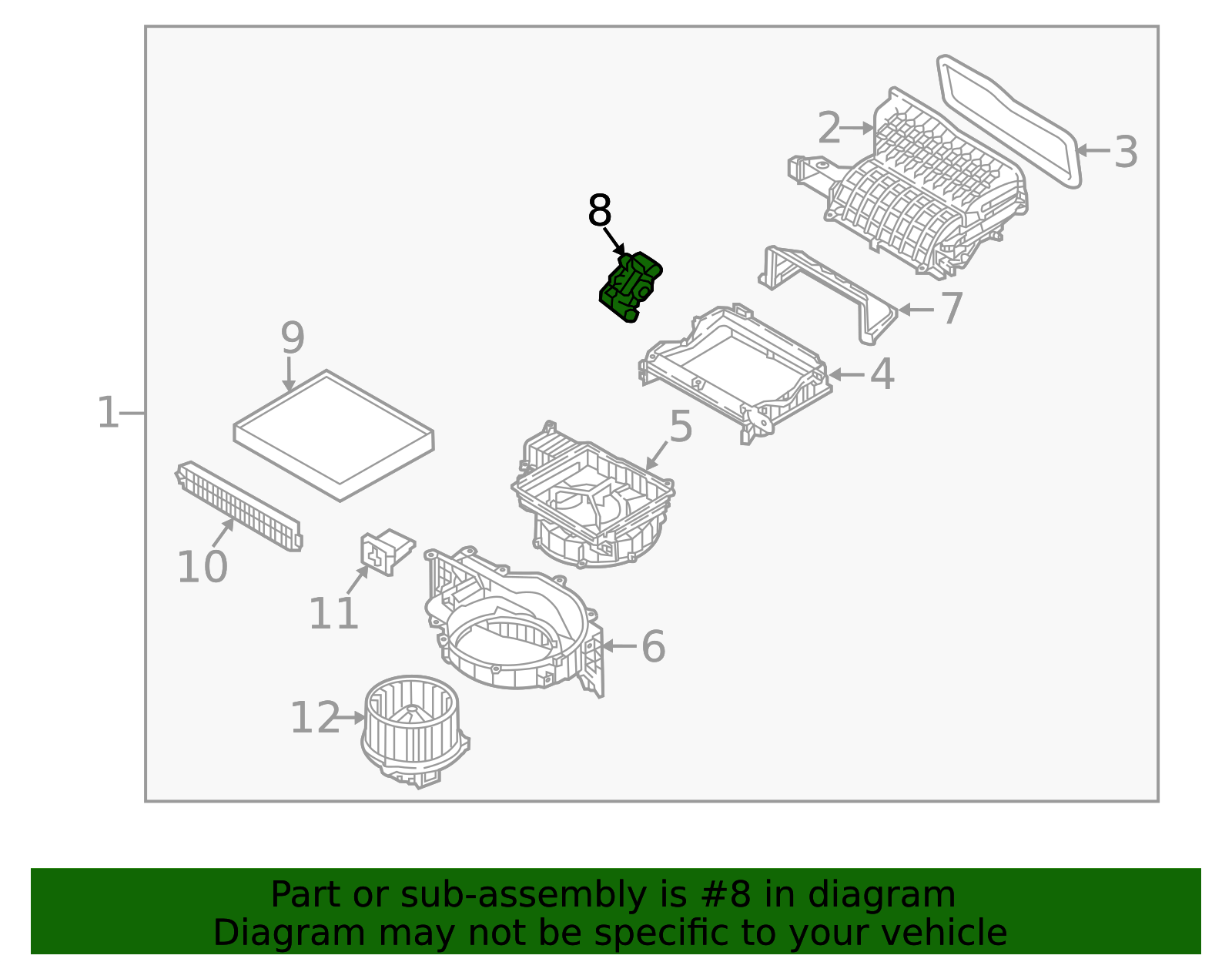 2
3
8
7
9
4
1
5
10
11
6
12

Part or sub-assembly is #8 in diagram
Diagram may not be specific to your vehicle