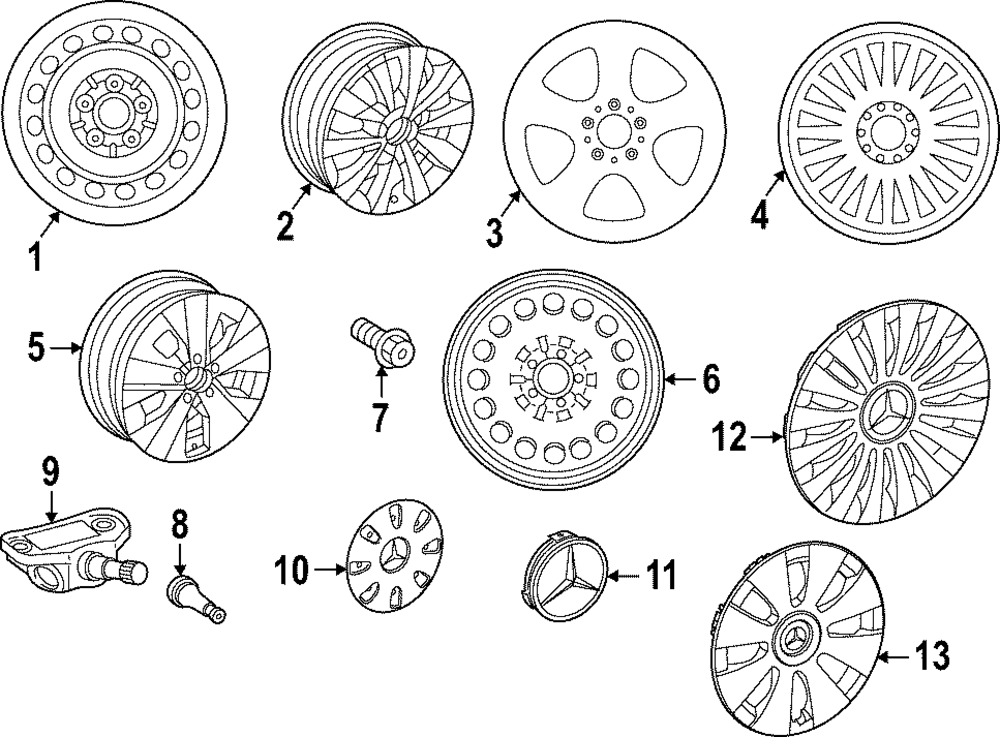 1
2
3
4
5
7
6
12
9
8
10
11
13