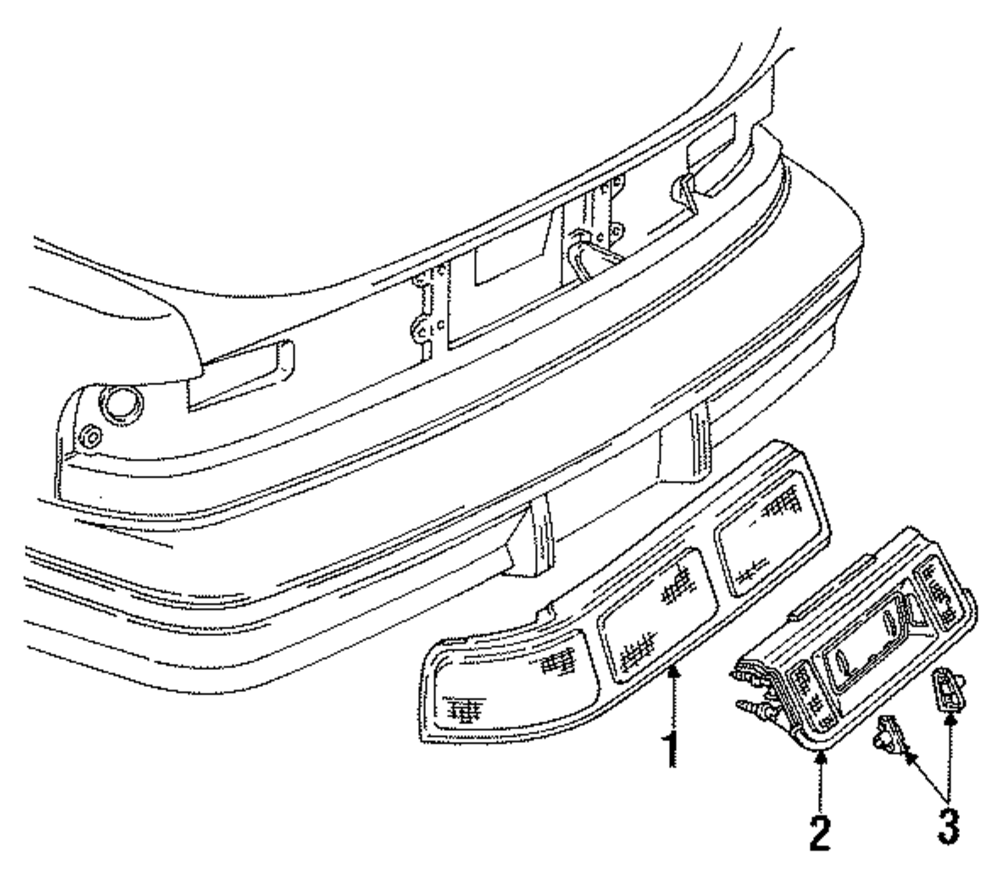 1
2
3