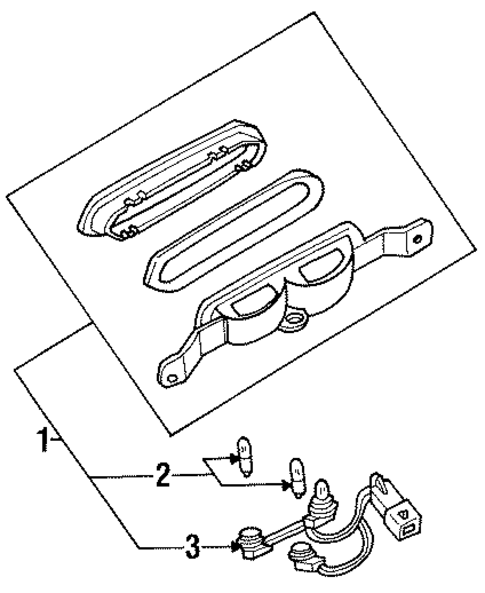 1
2
3