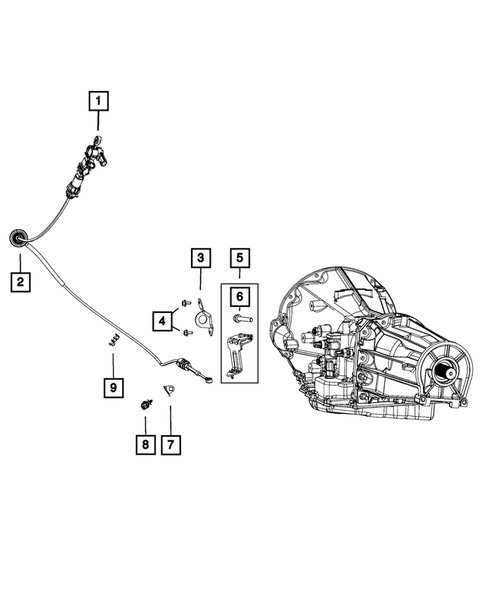 1
2
3
5
6
4
9
8
7