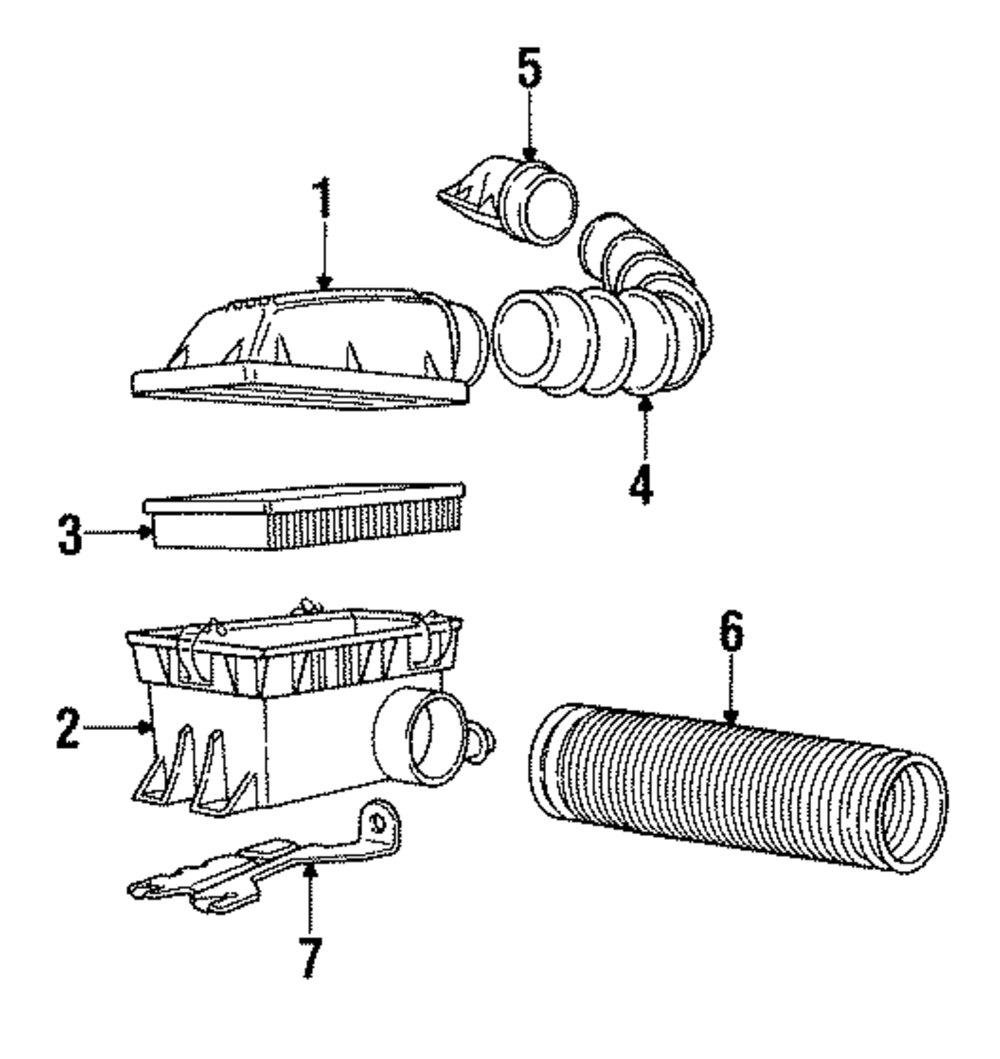 5
1
4
3
6
2
7