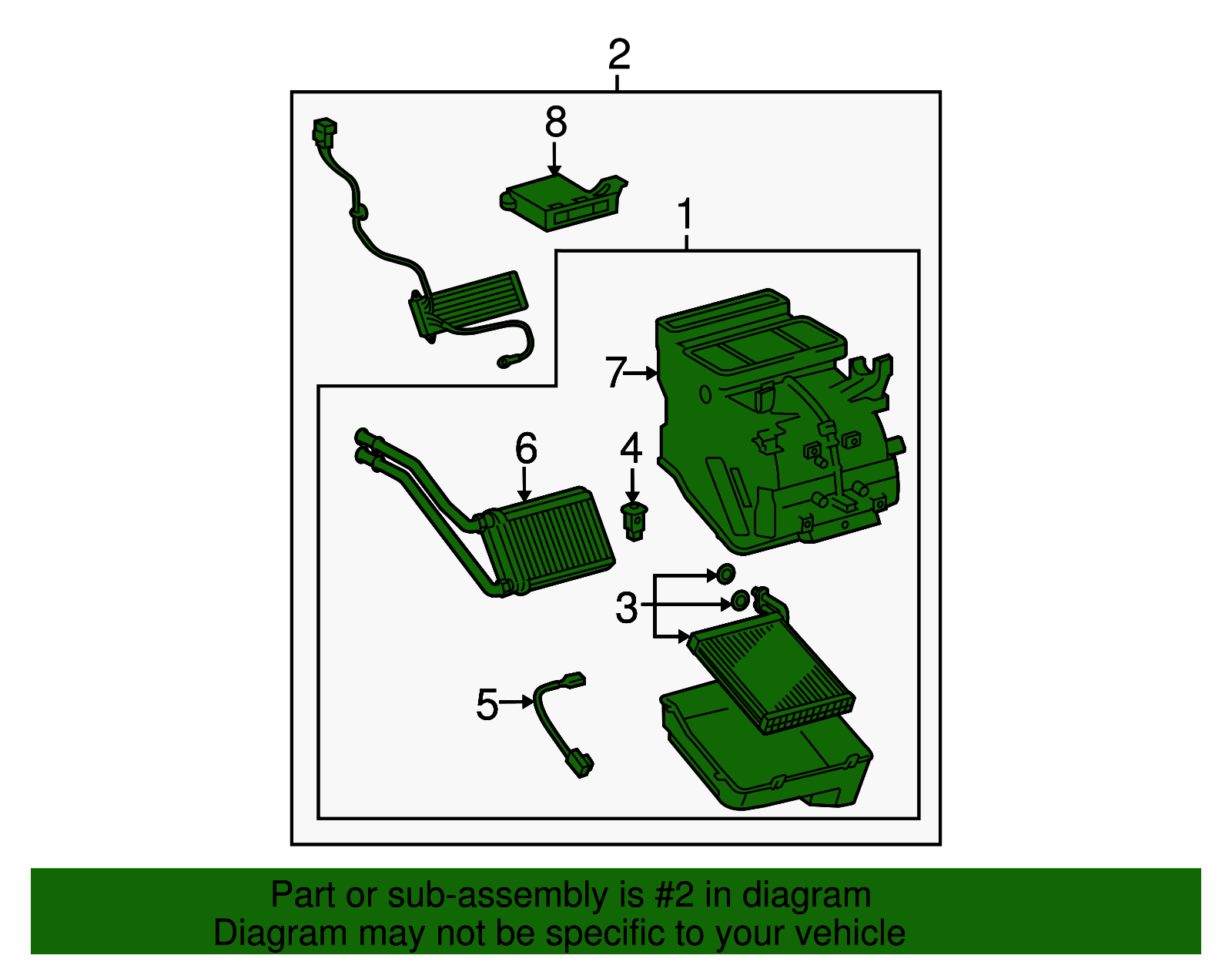 2
8
1
7
6
4
3
5

Part or sub-assembly is #2 in diagram
Diagram may not be specific to your vehicle