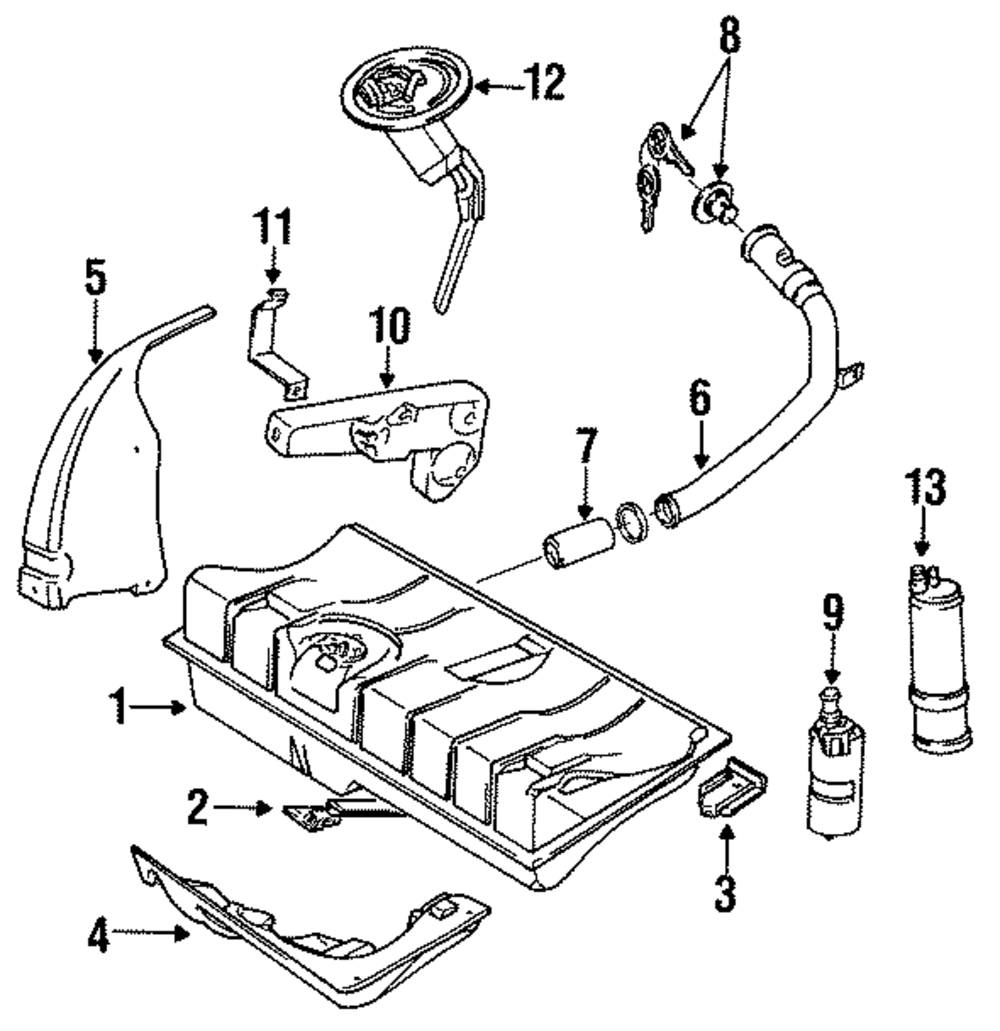 12
8
11
5
10
6
7
13
9
1
2
3
4