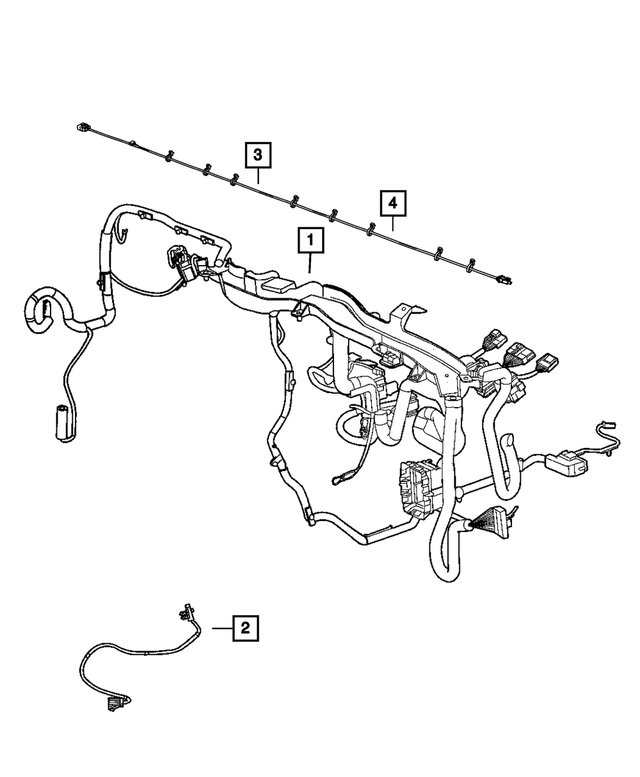 3
4
1
2