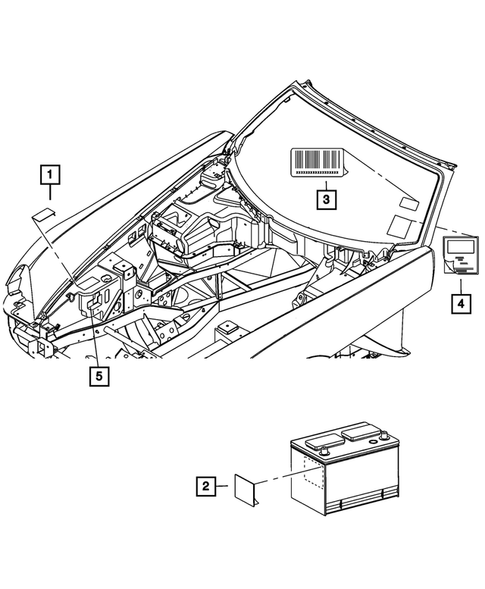 1
3
4
5
2