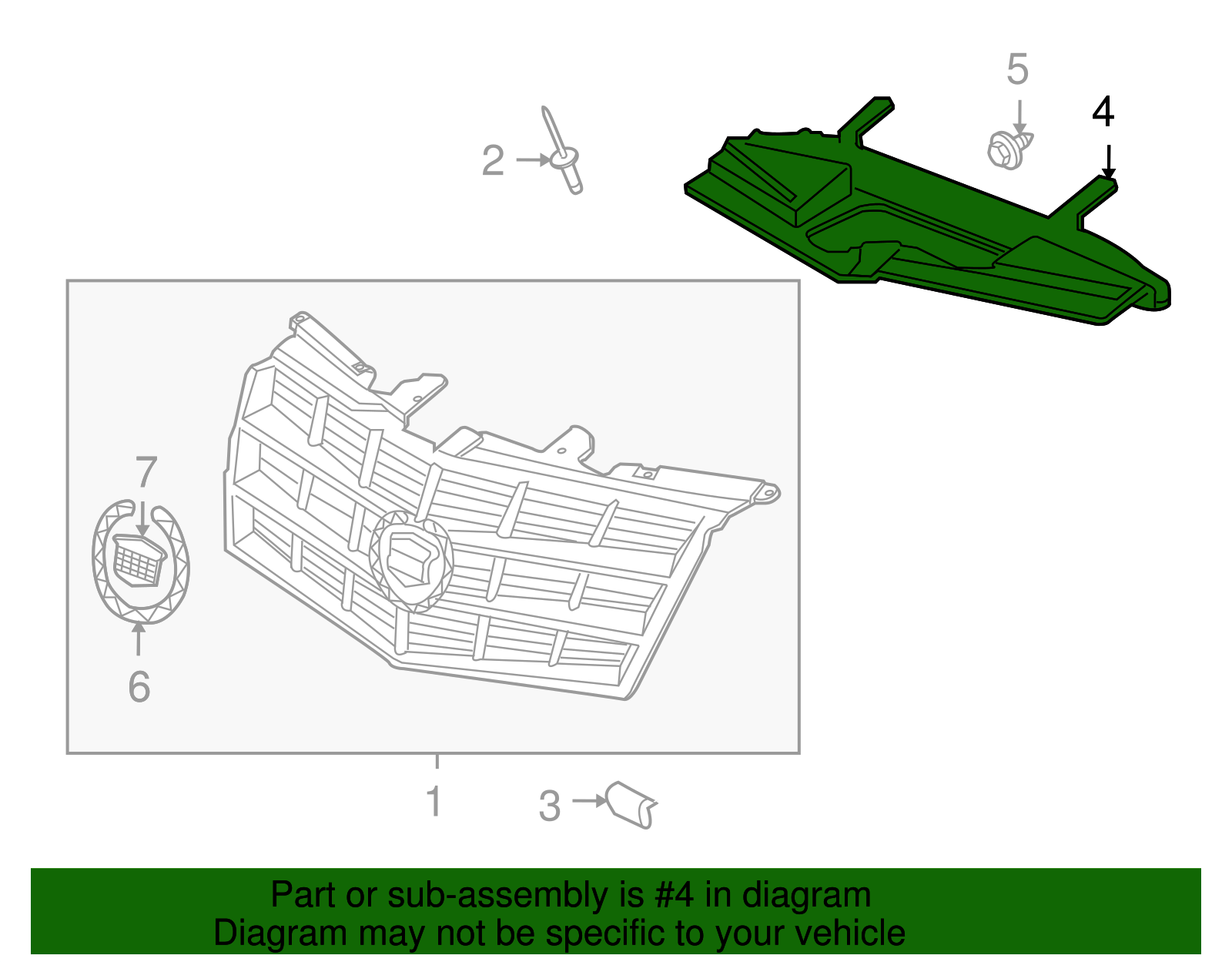 5
4
2
7
6
1
3
Part or sub-assembly is #4 in diagram
Diagram may not be specific to your vehicle