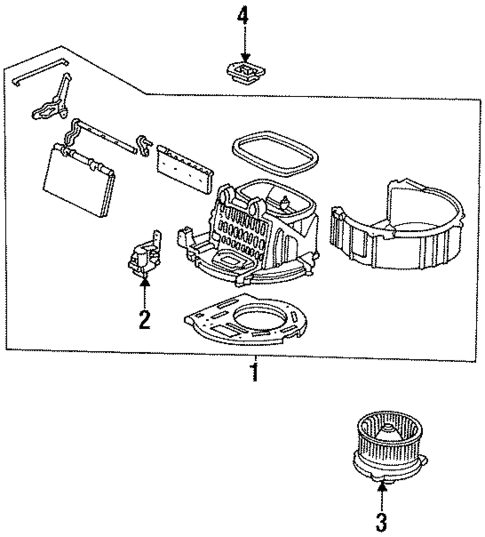 4
2
1
3