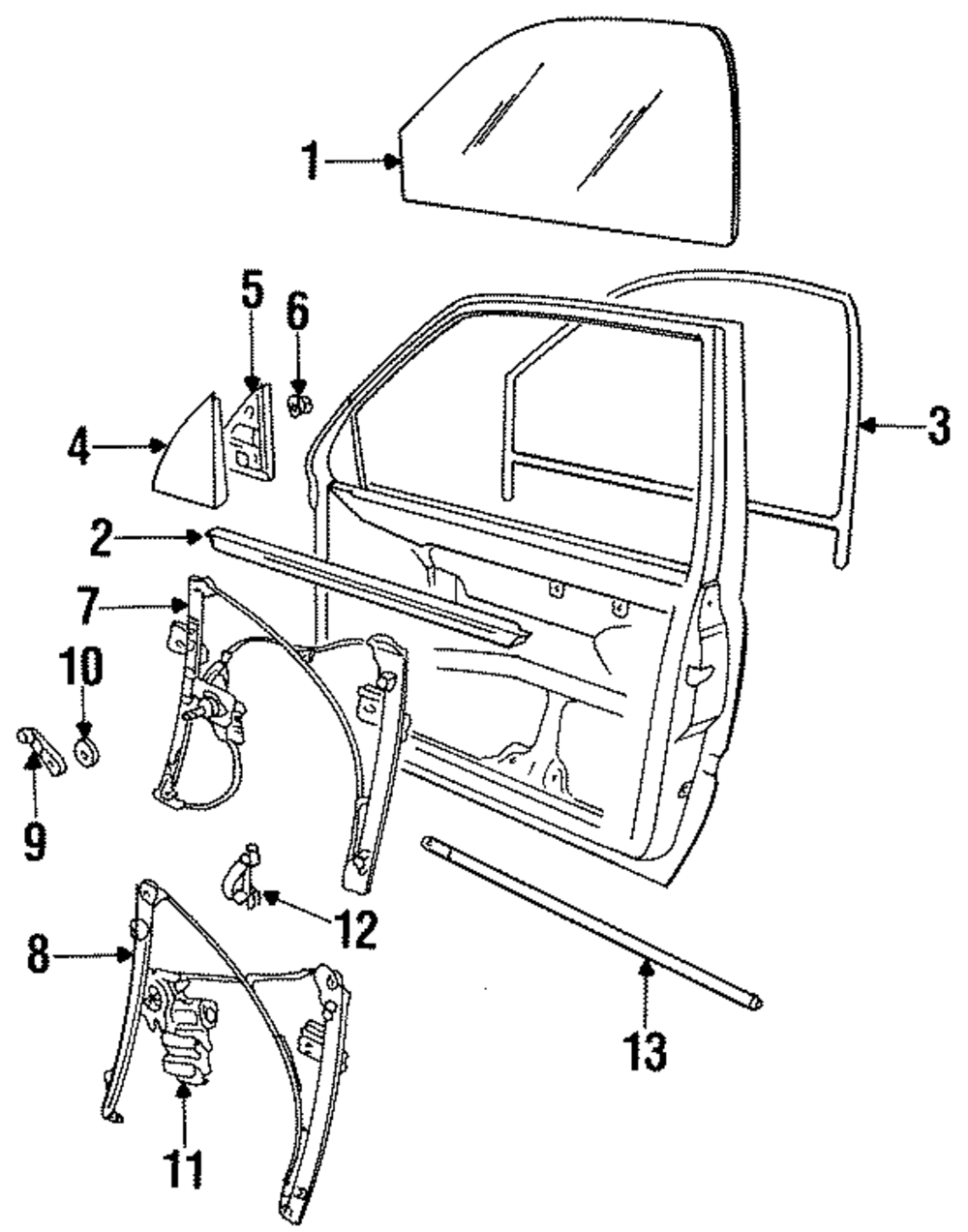 1
5
6
3
4
2
7
10
9
12
8
13
11