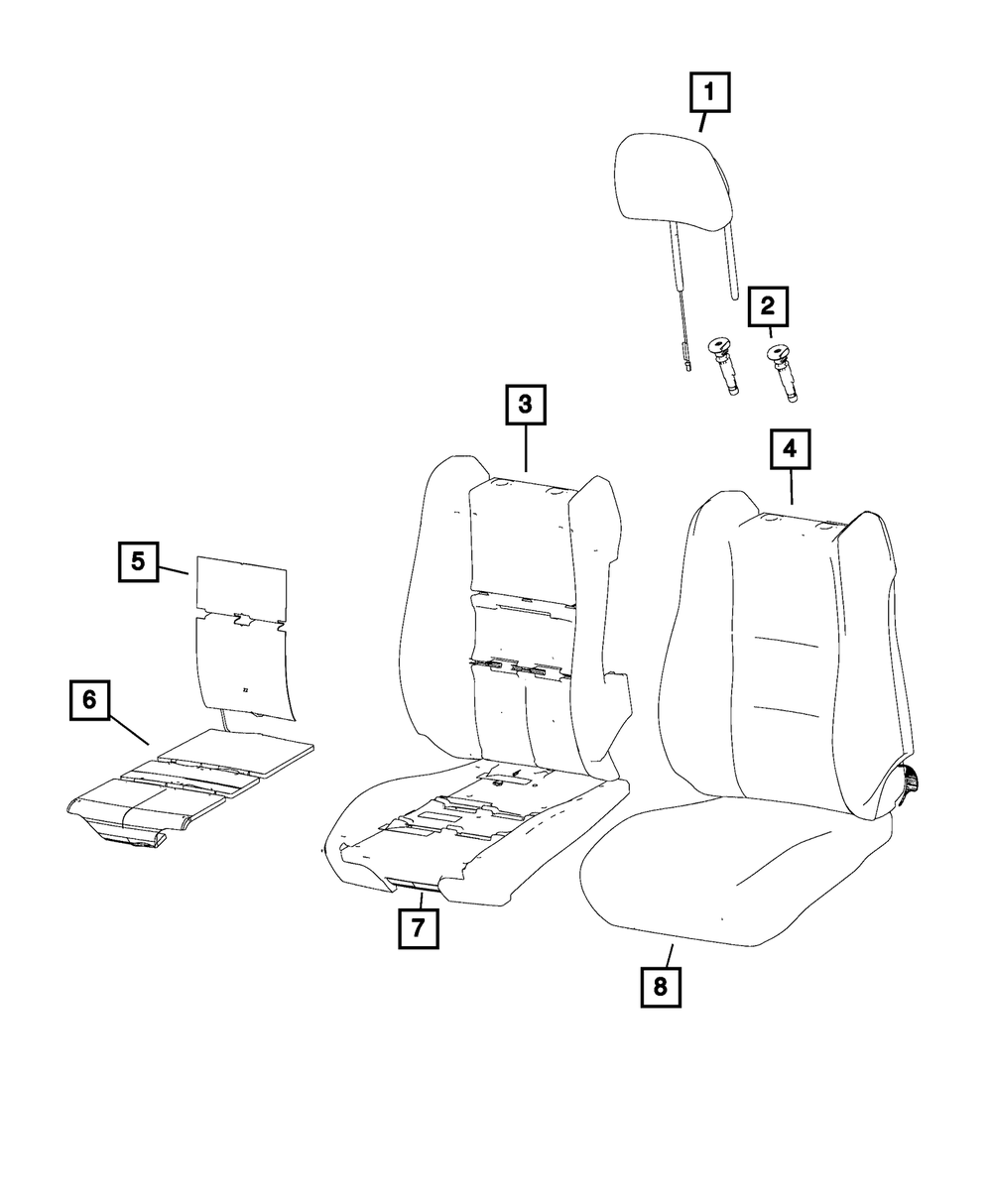 1
2
3
4
5
6
7
8