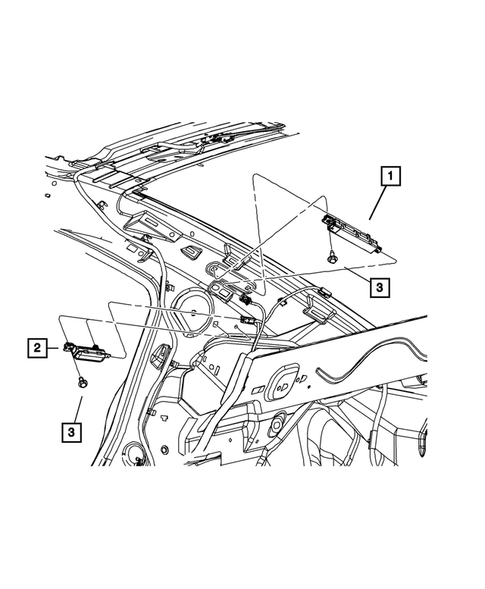 1
3
2
3