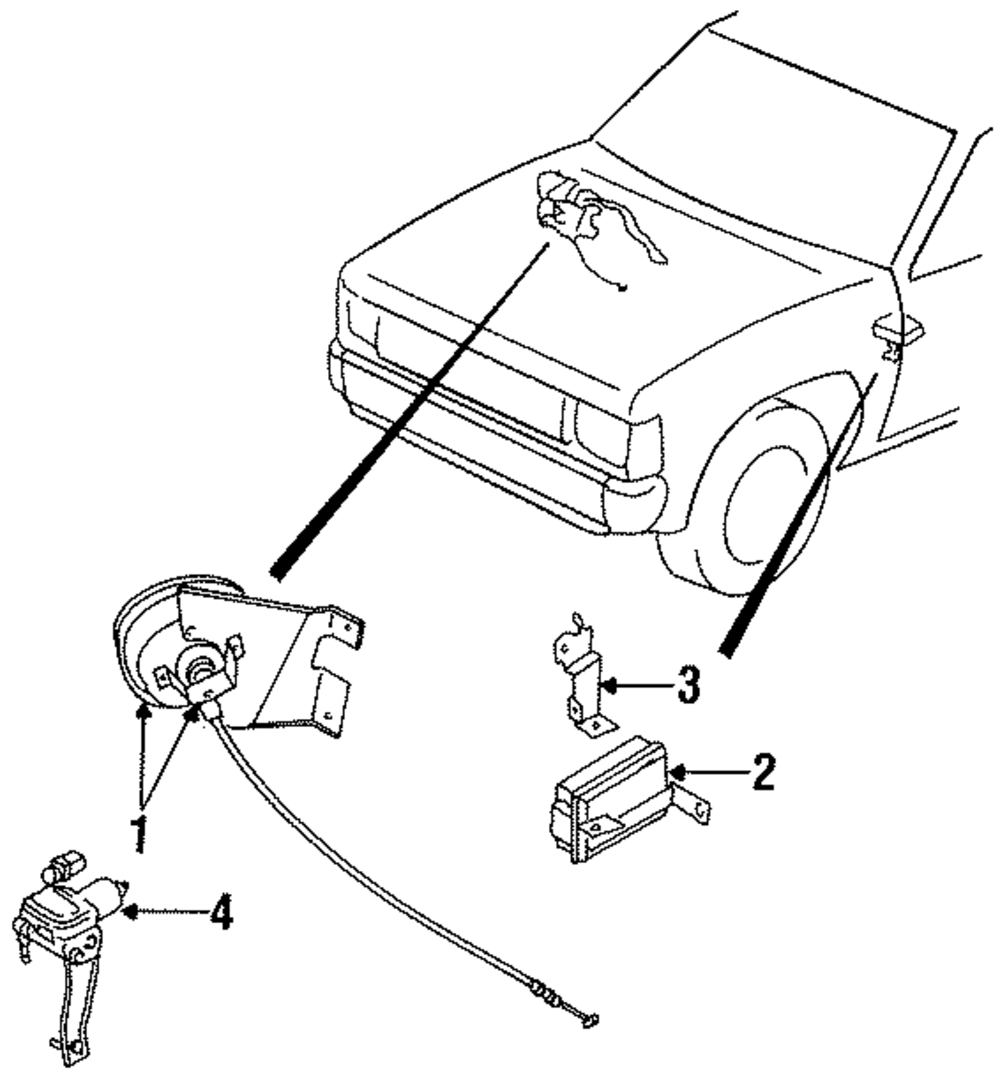 3
2
1
4