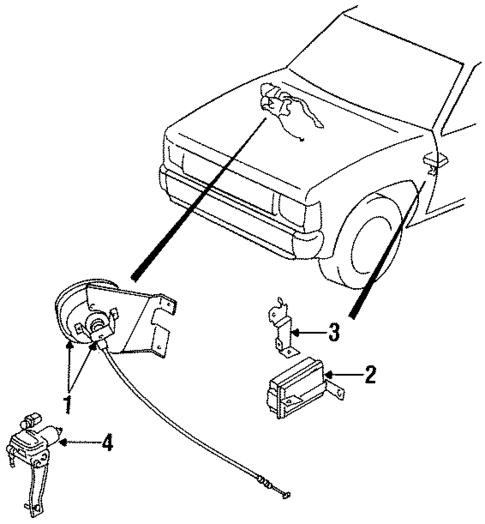 3
2
1
4