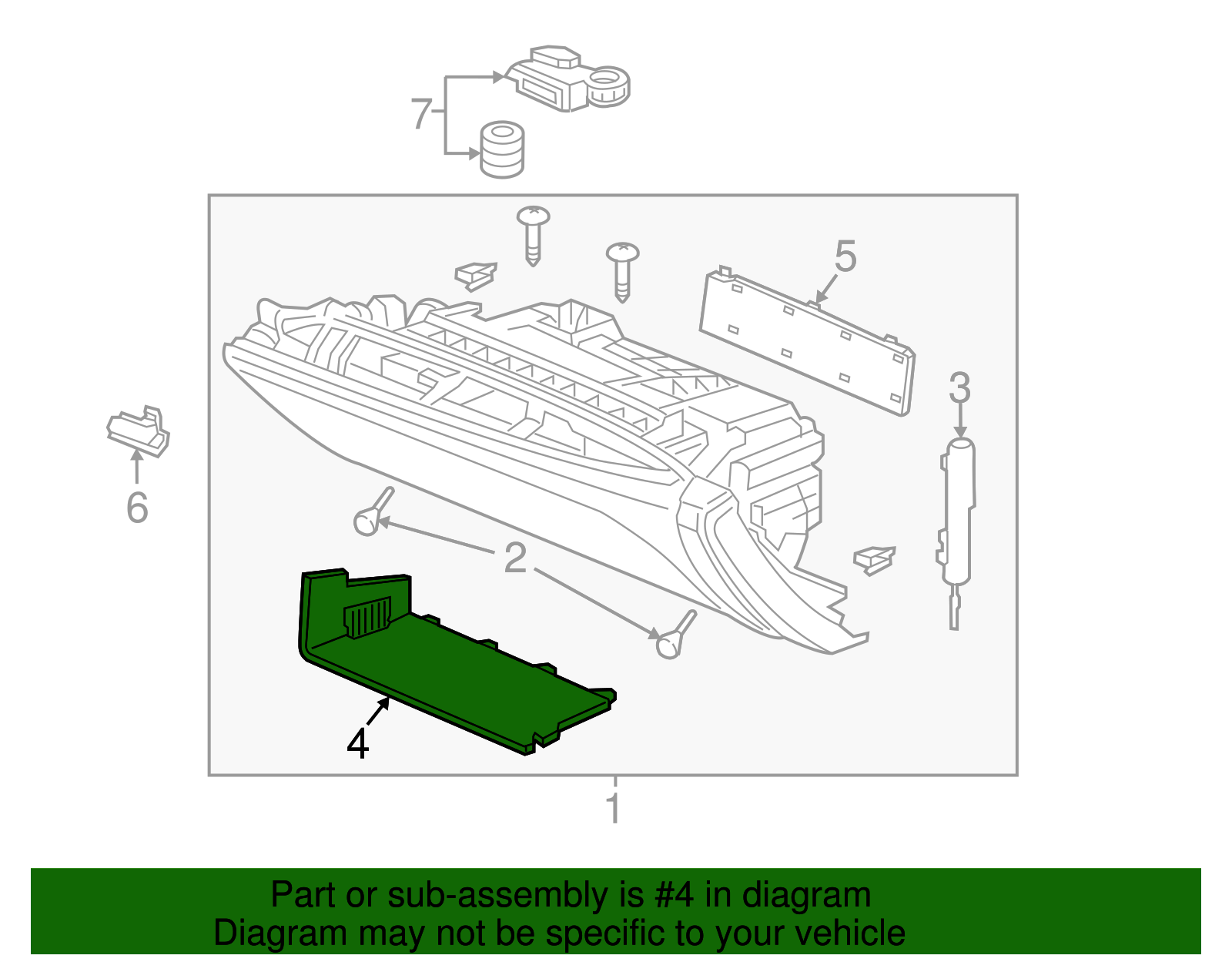 7
5
3
6
2
4
1
Part or sub-assembly is #4 in diagram
Diagram may not be specific to your vehicle